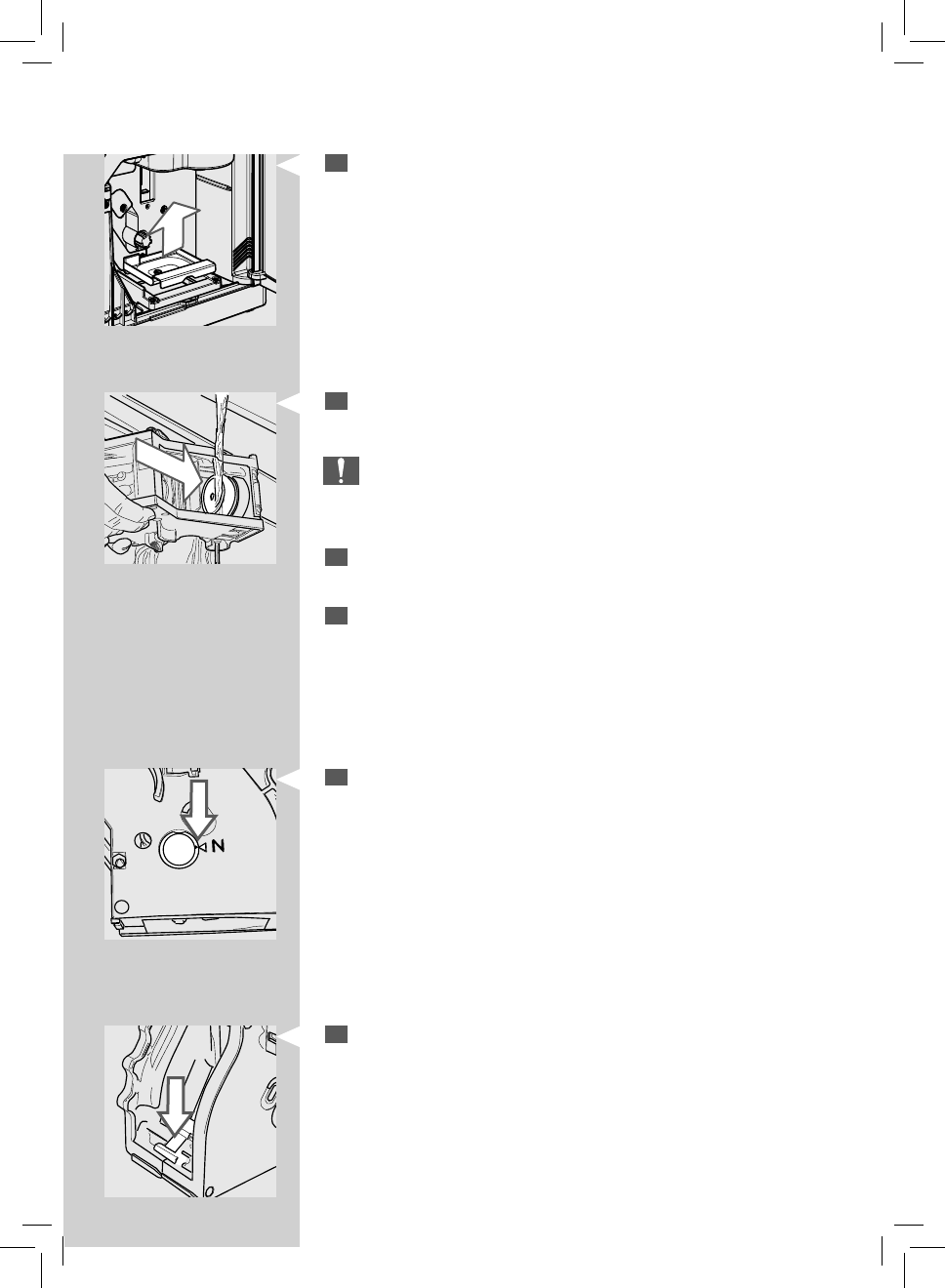 N