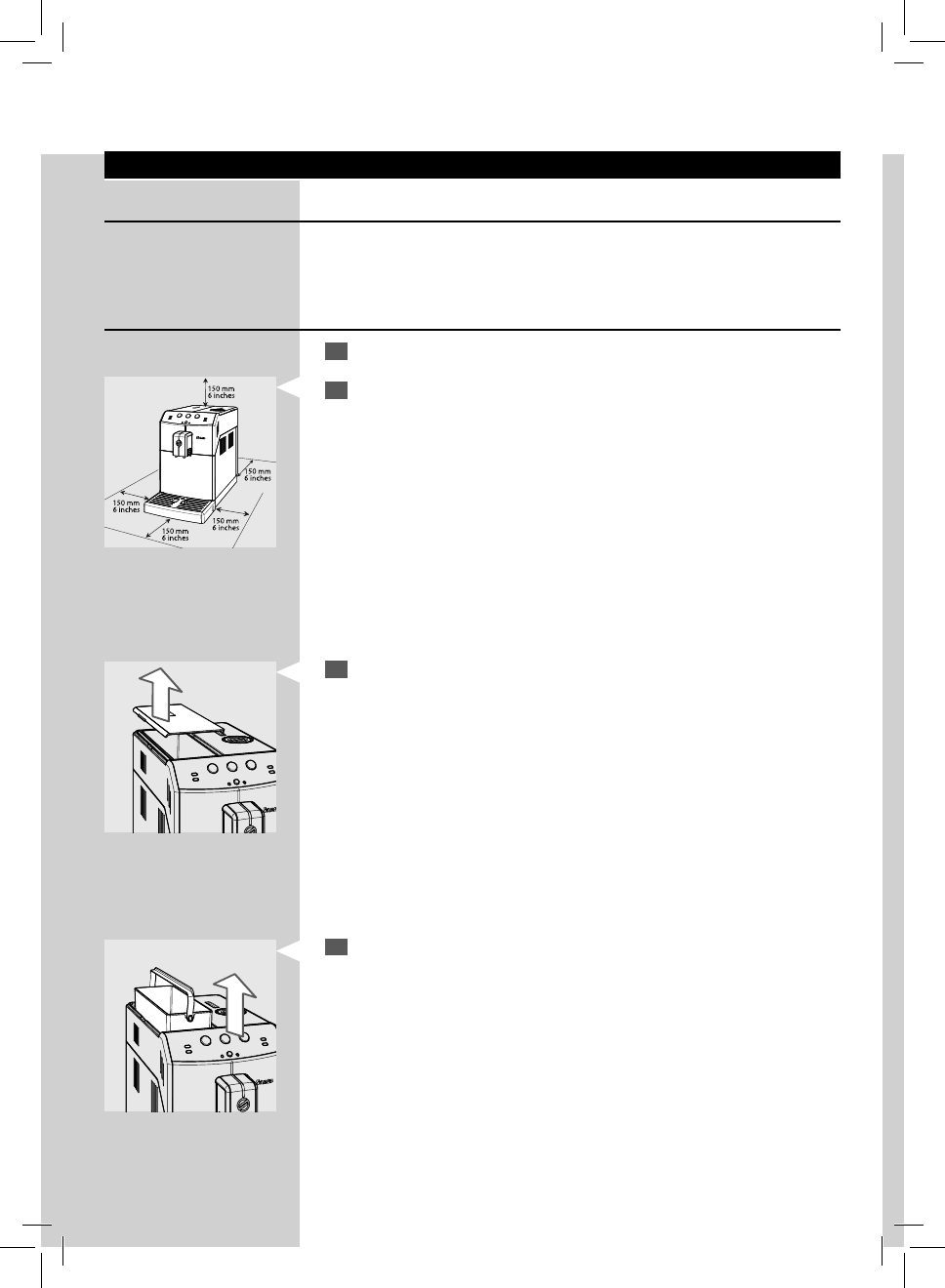 150 mm
6 inches

150 mm
6 inches

150 mm
6 inches

150 mm
6 inches

150 mm
6 inches