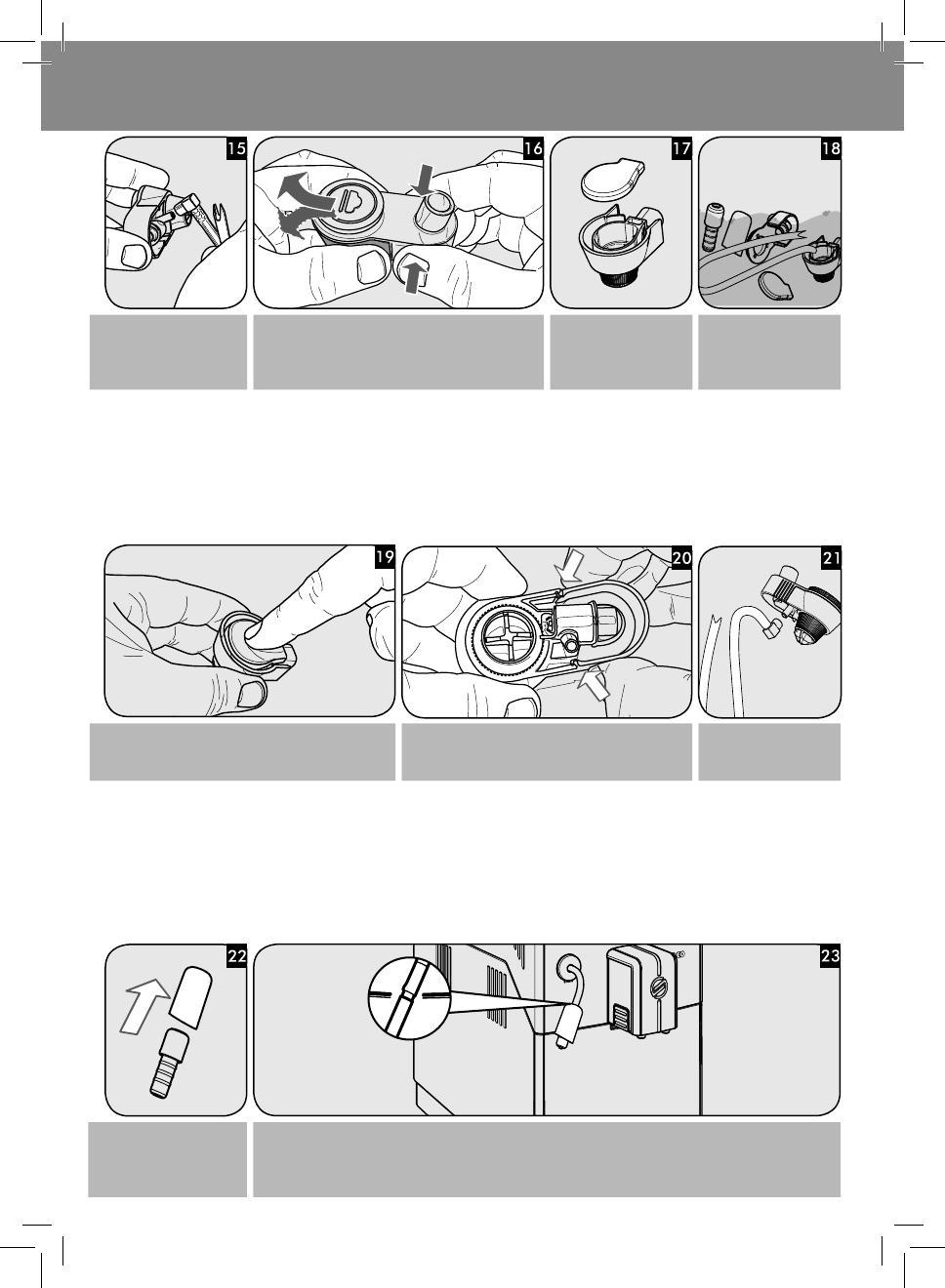 15

16

17

18

19

20

21

22

23