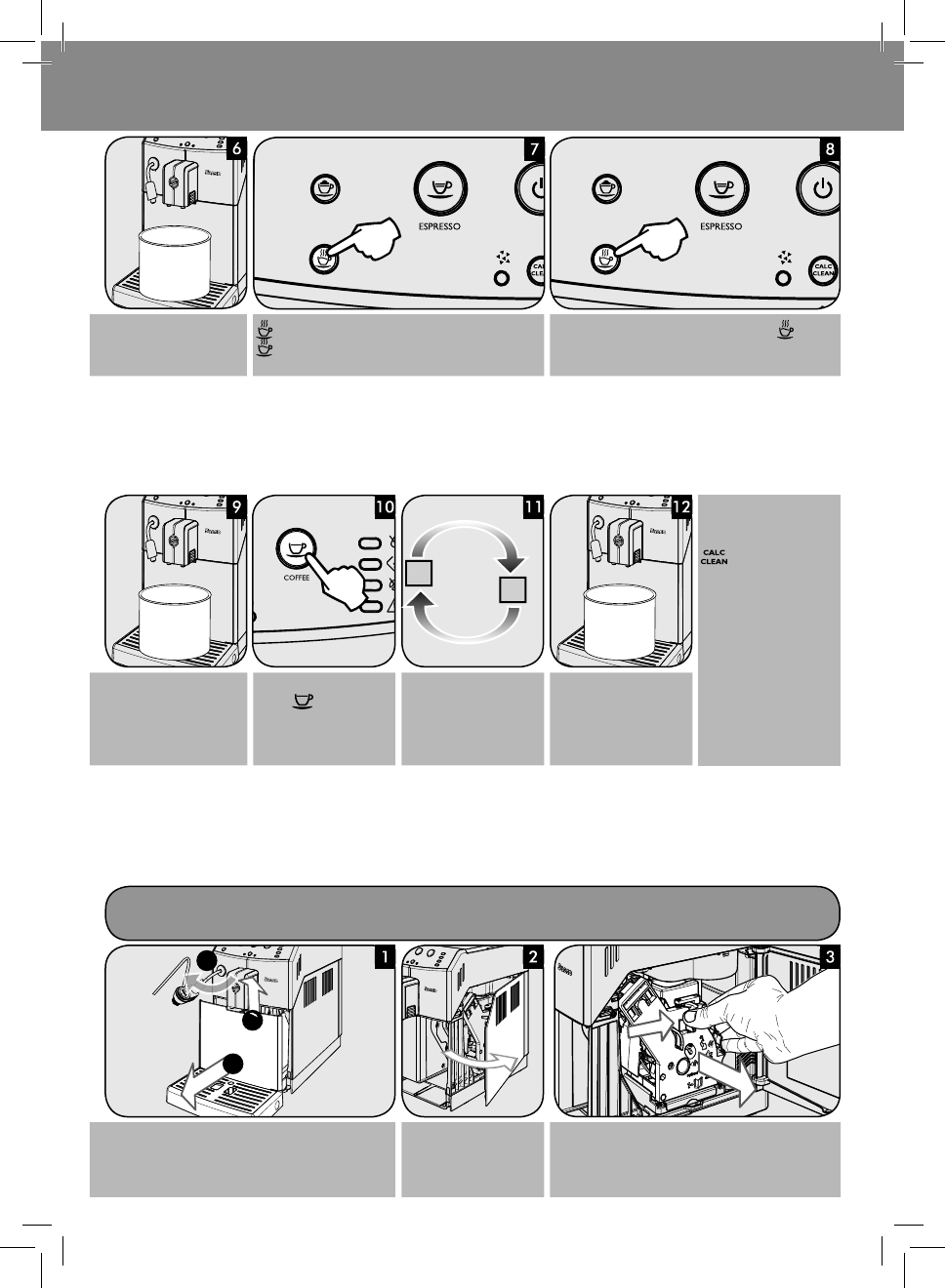 6

7

ESPRESSO

CALC CLEAN

8

ESPRESSO

CALC CLEAN

9

10

COFFEE

11

12

CALC CLEAN

1

2

3