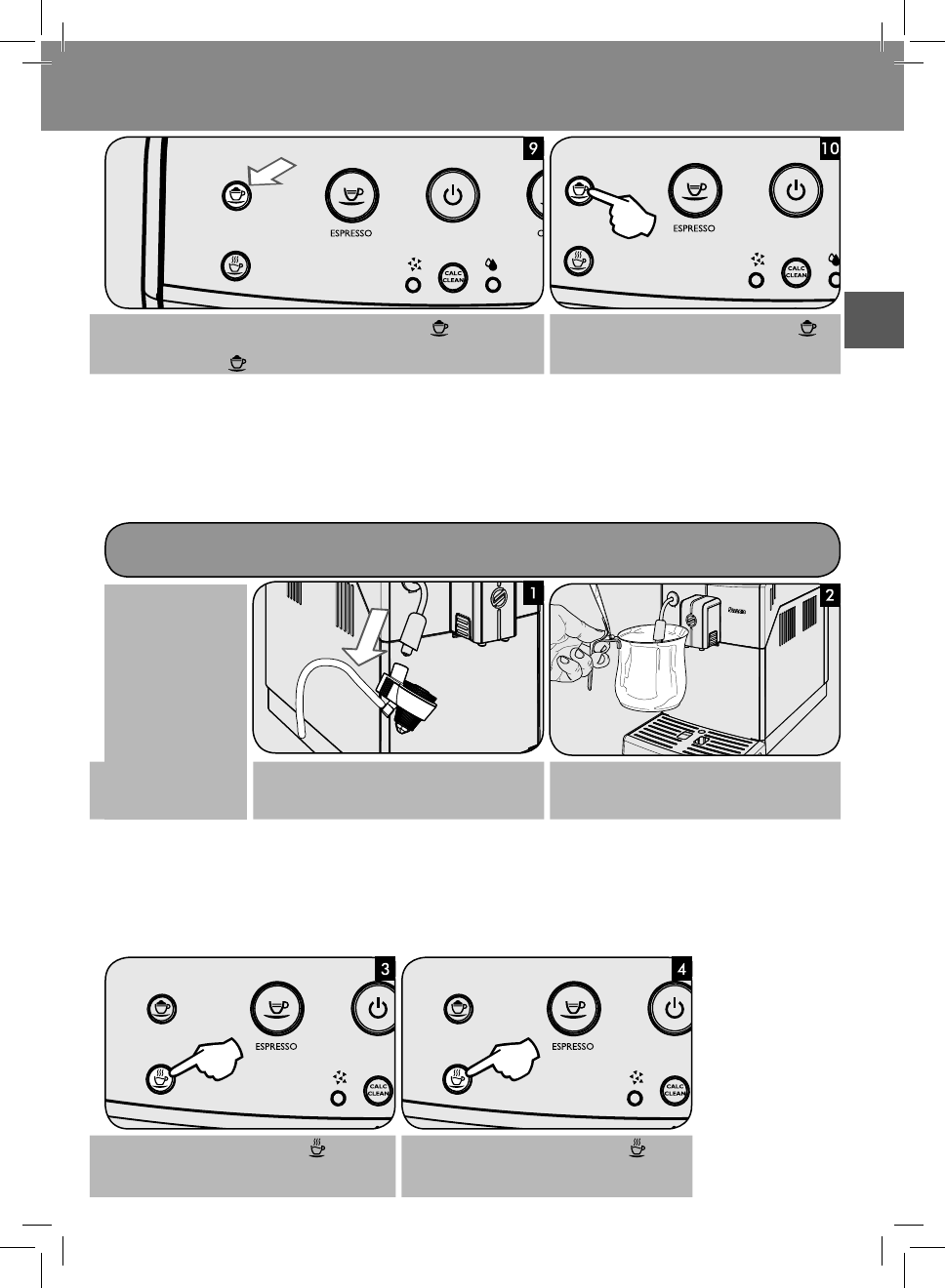 9

ESPRESSO

CALC CLEAN

10

ESPRESSO

CALC CLEAN

1

2

3

ESPRESSO

CALC CLEAN

4

ESPRESSO

CALC CLEAN