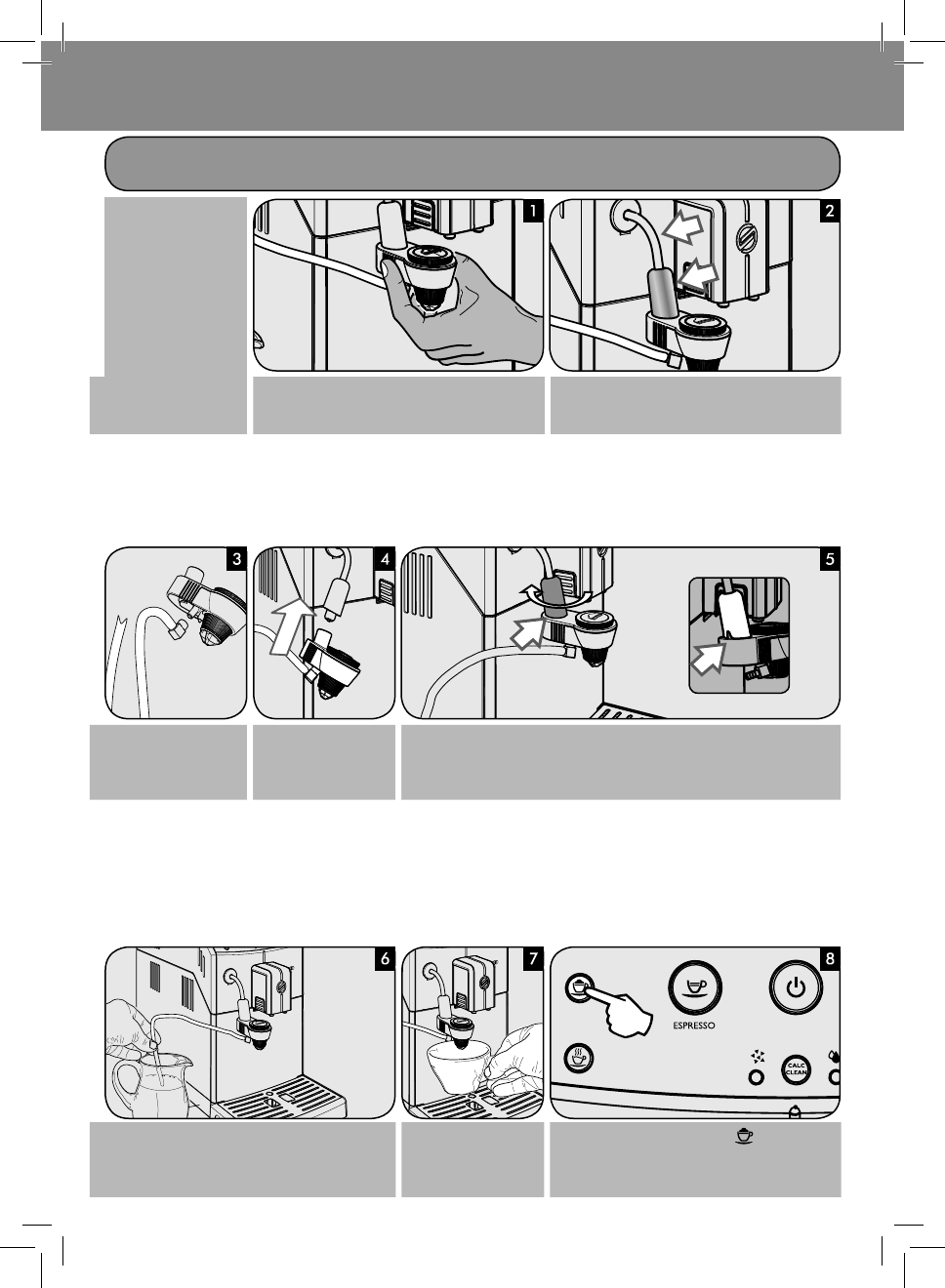 1

2

3

4

5

6

7

8

ESPRESSO

CALC CLEAN