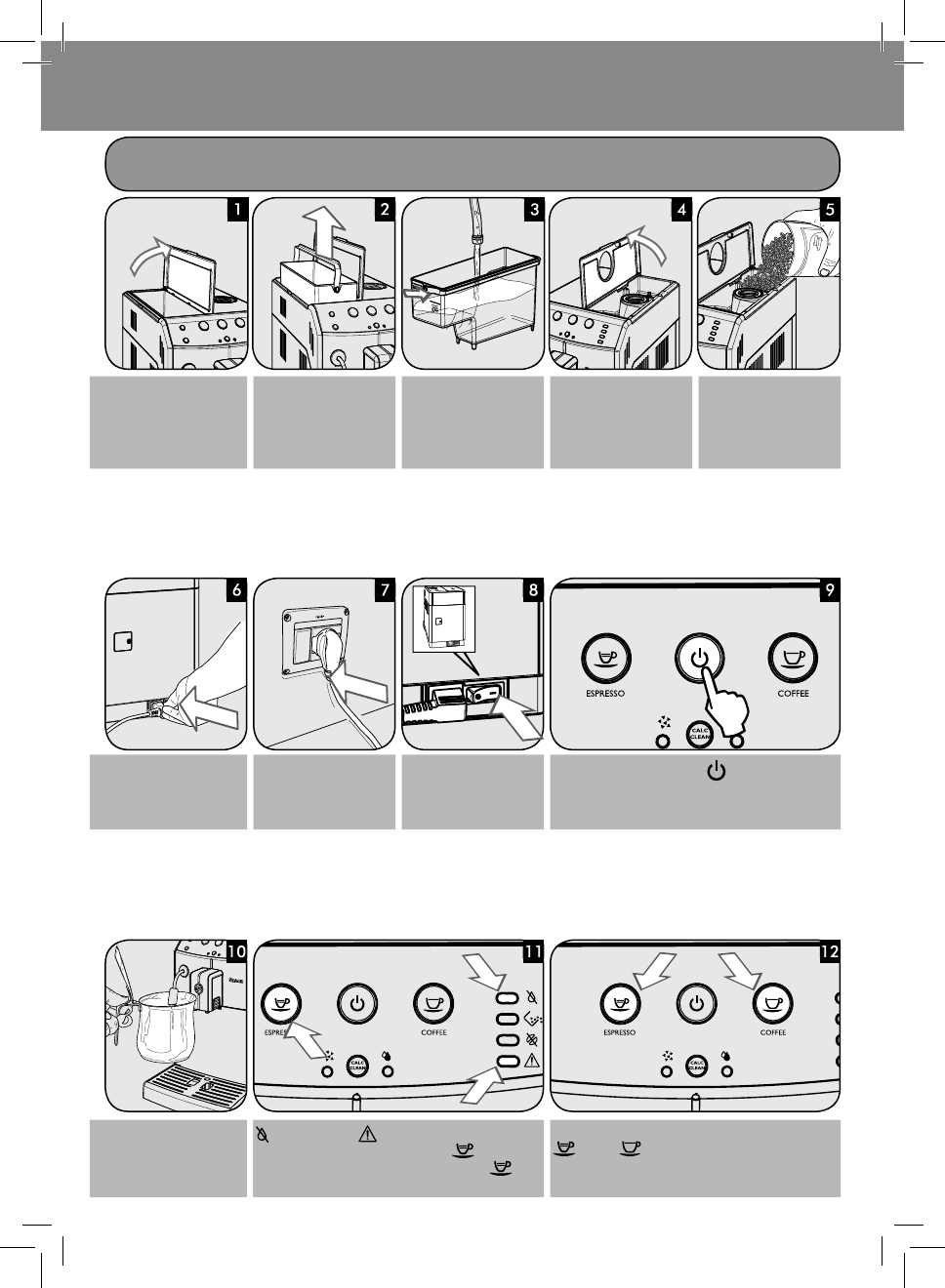 1
2
3
4
5

6
7
8
9
ESPRESSO
COFFEE
CALC CLEAN

10
11
ESPRESSO
COFFEE
CALC CLEAN
12
ESPRESSO
COFFEE
CALC CLEAN