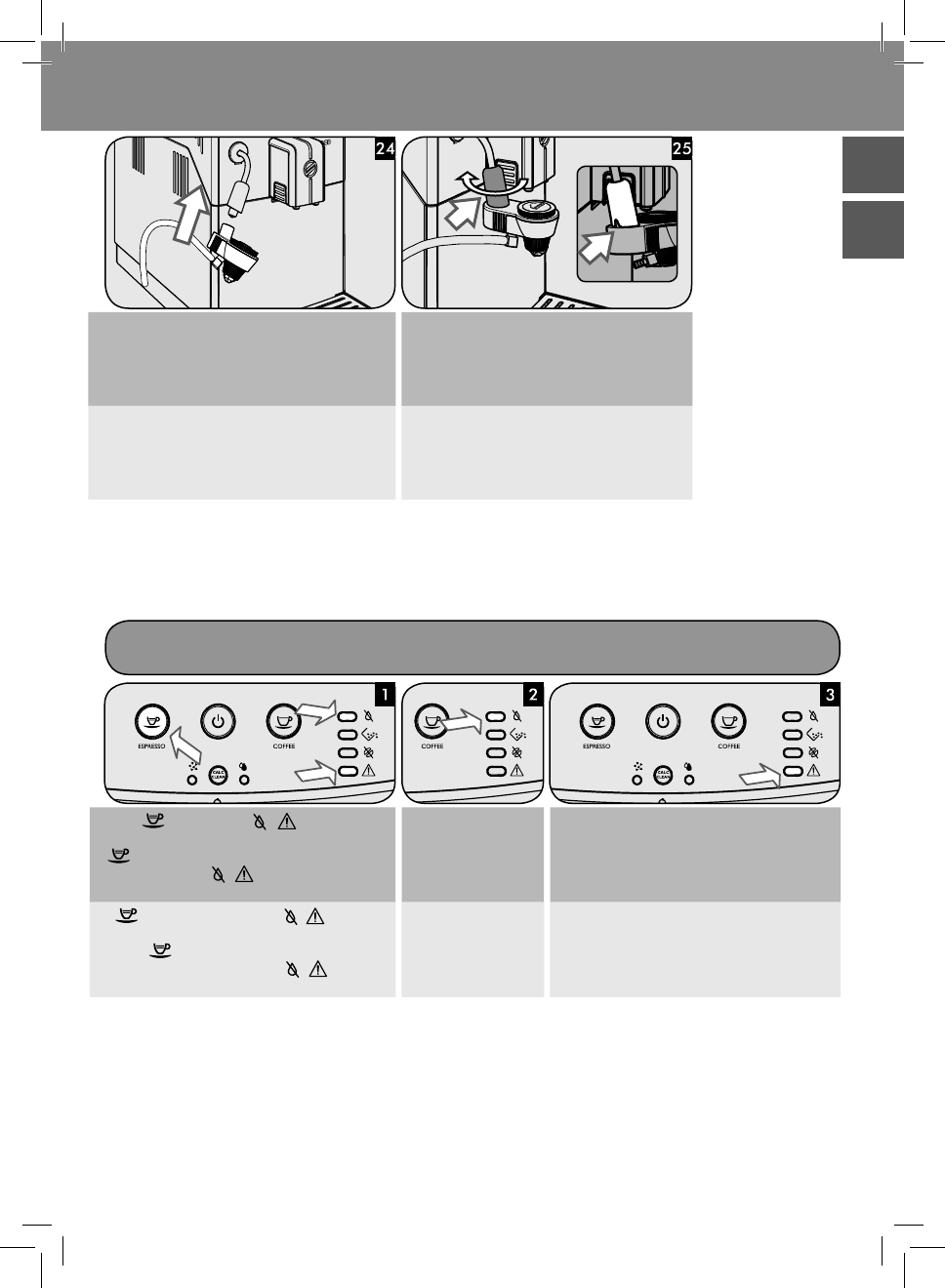 24

25

1

ESPRESSO

COFFEE

CALC CLEAN

2

COFFEE

3

ESPRESSO

COFFEE

CALC CLEAN