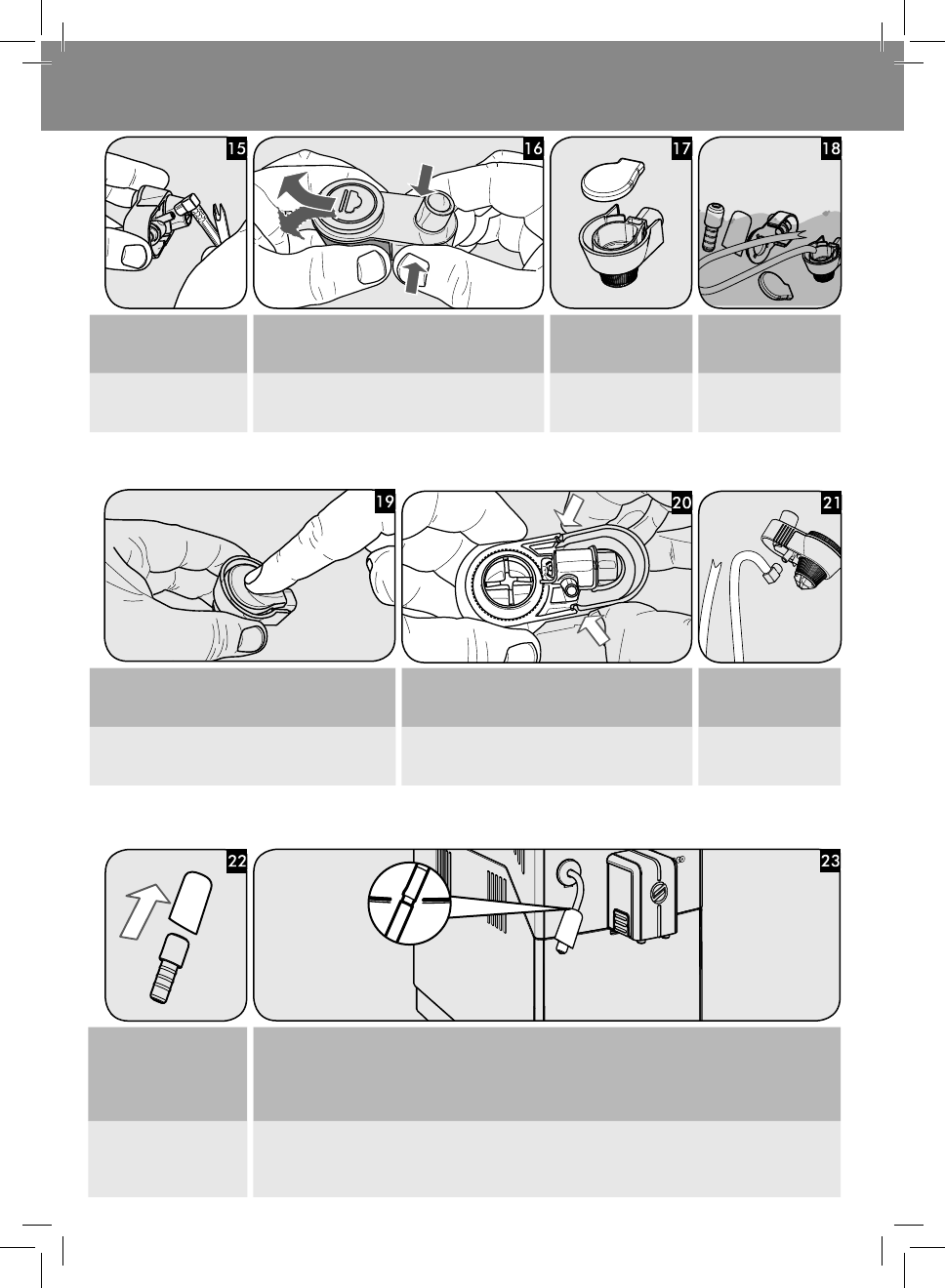 15
16
17
18
19
20
21
22
23