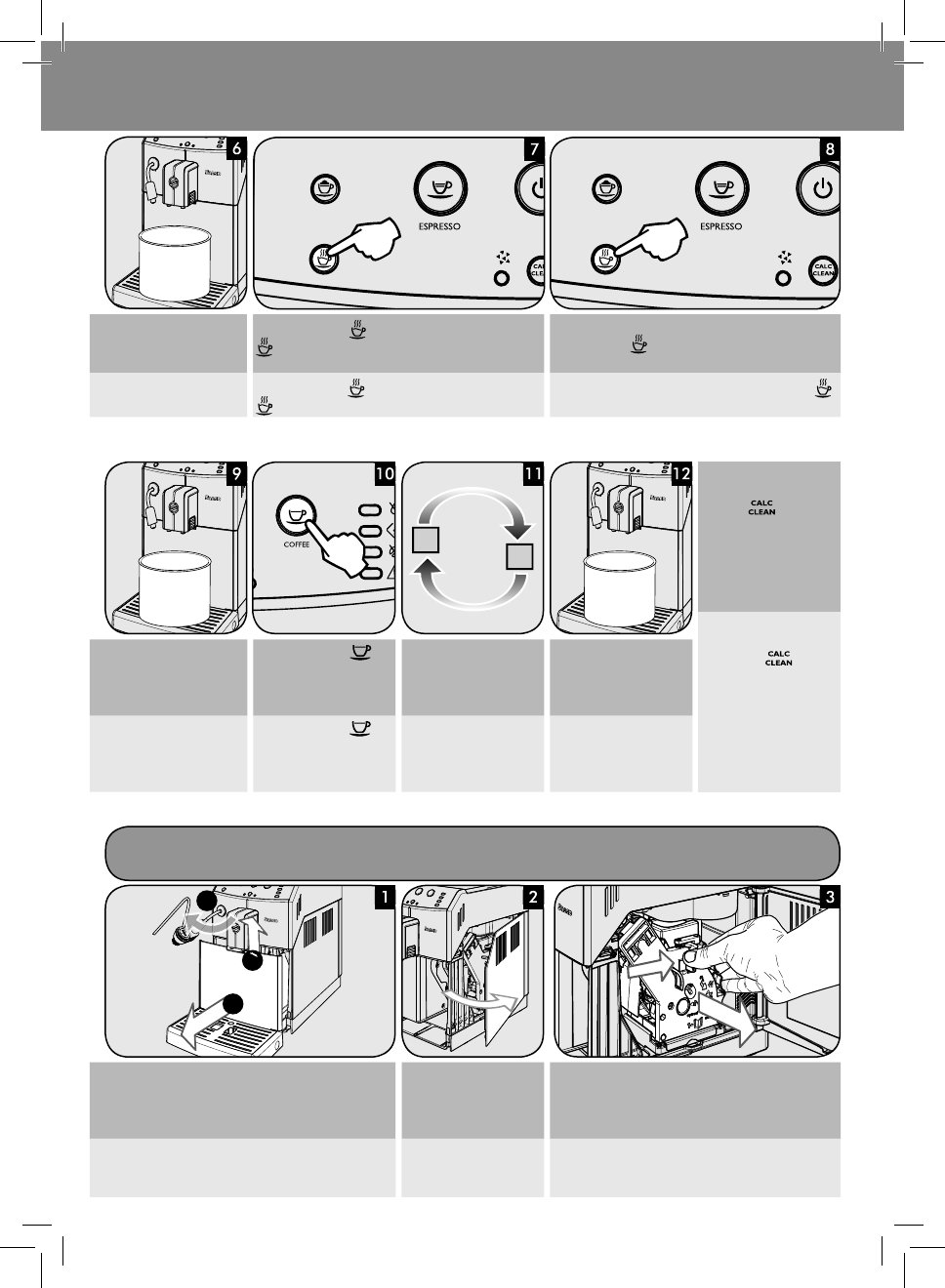 6

7

ESPRESSO

CALC CLEAN

8

ESPRESSO

CALC CLEAN

9

10

COFFEE

11

12

CALC CLEAN

CALC CLEAN

1

2

3