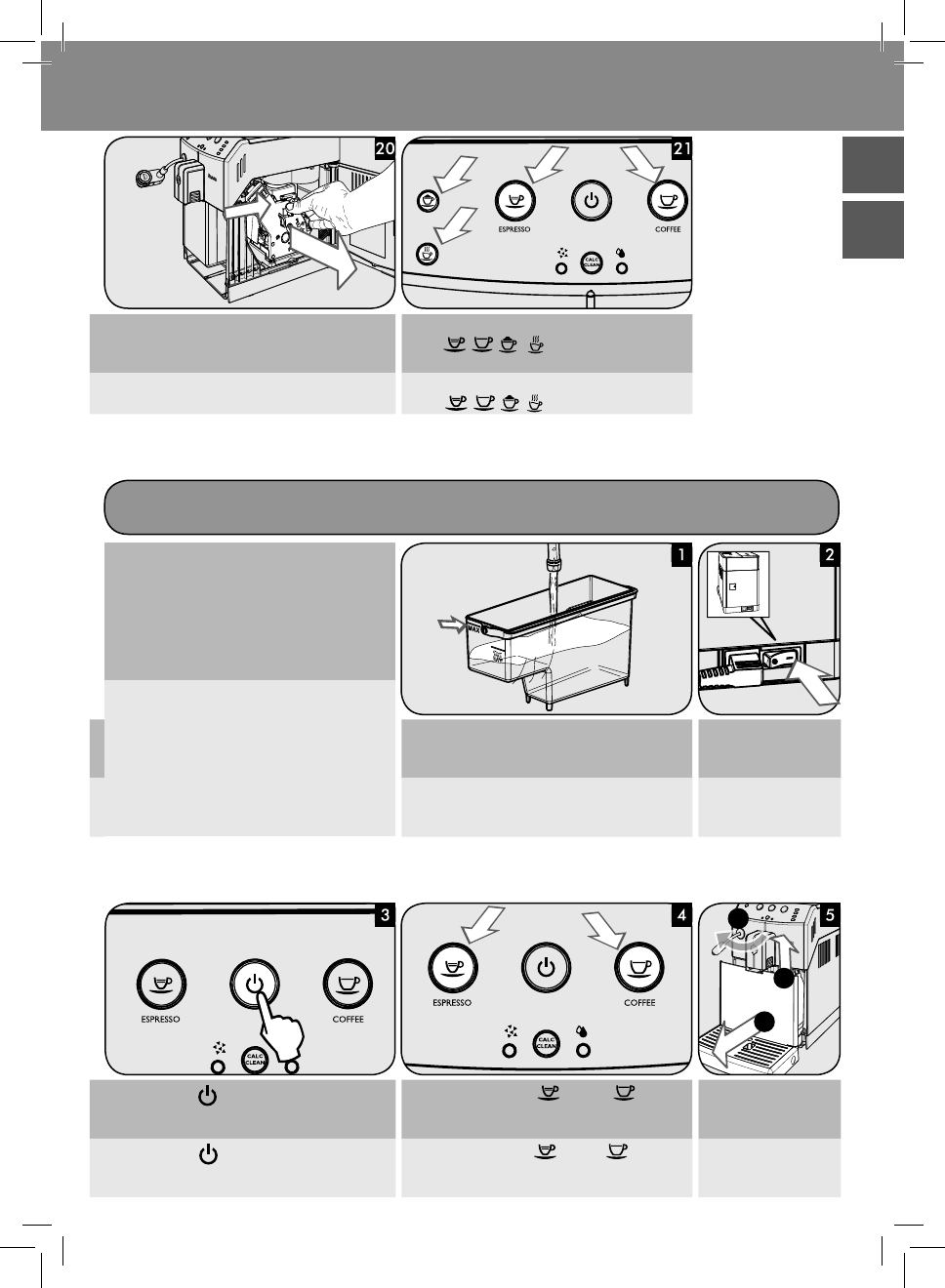 20

21

ESPRESSO

COFFEE

CALC CLEAN

1

MAX

2

3

ESPRESSO

COFFEE

CALC CLEAN

4

ESPRESSO

COFFEE

CALC CLEAN

5