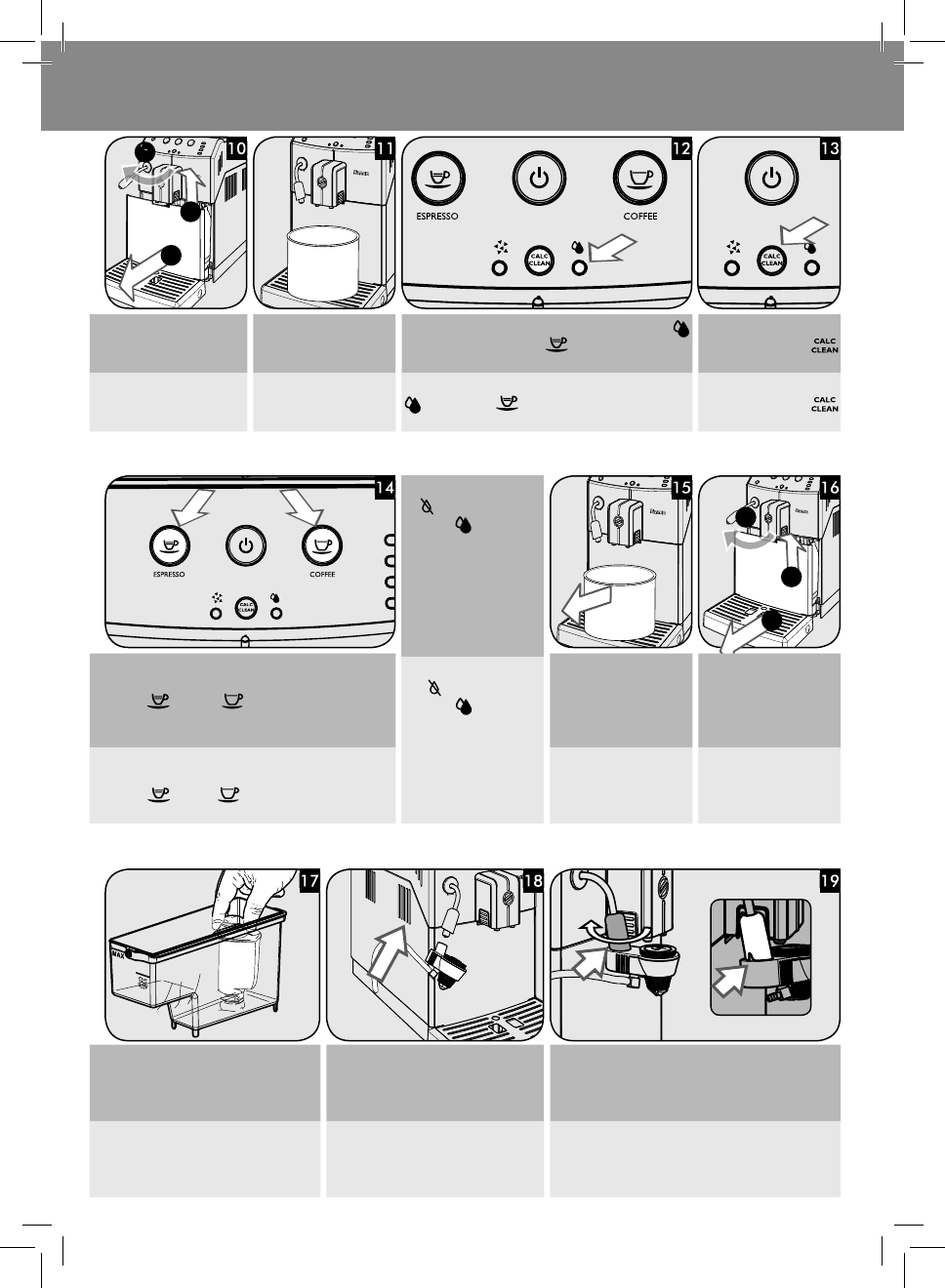 10

11

12

ESPRESSO

COFFEE

CALC CLEAN

13

CALC CLEAN

CALC CLEAN

CALC CLEAN

14

ESPRESSO

COFFEE

CALC CLEAN

15

16

17

MAX

18

19