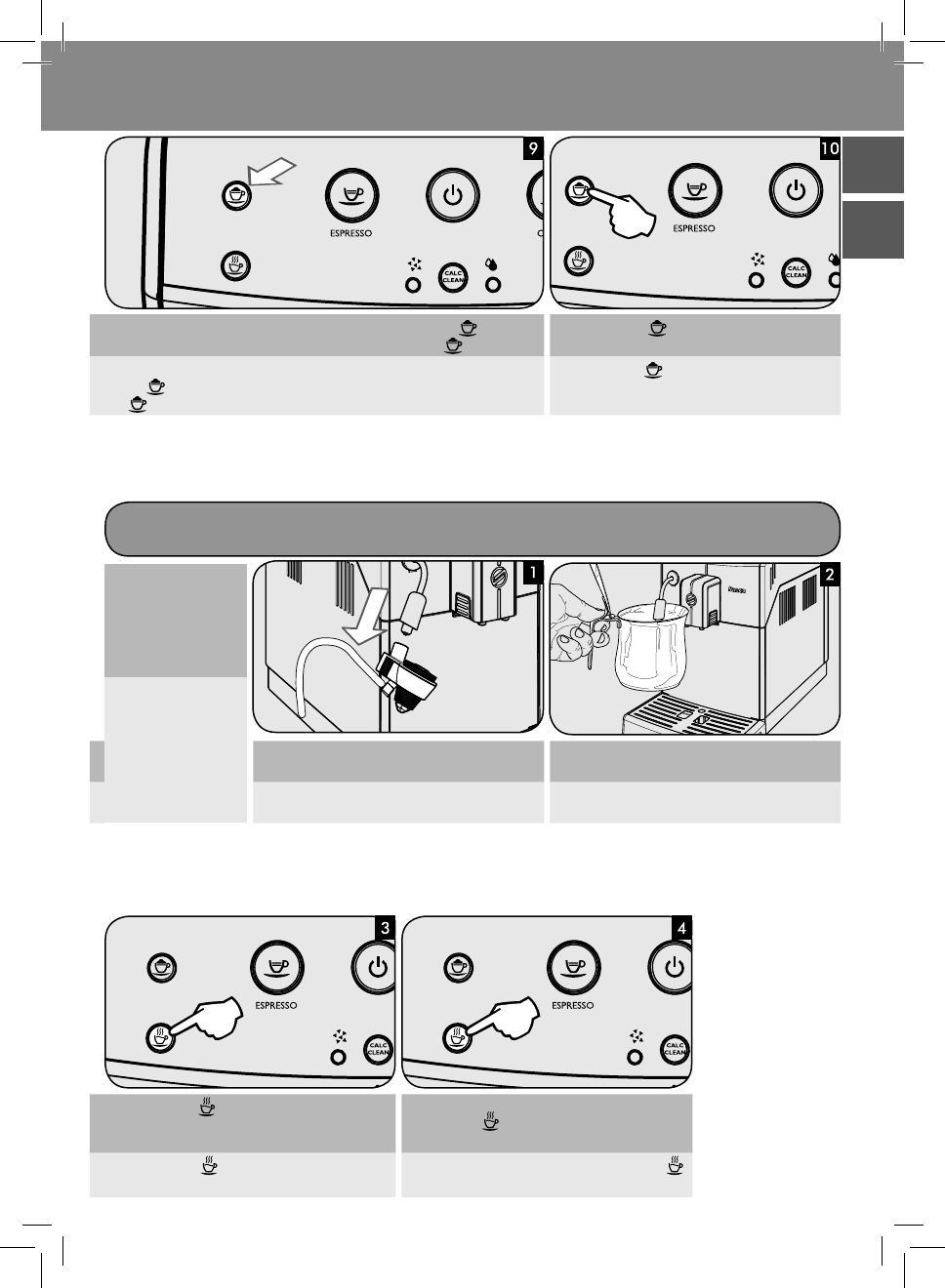 9

ESPRESSO

CALC CLEAN

10

ESPRESSO

CALC CLEAN

1

2

3

ESPRESSO

CALC CLEAN

4

ESPRESSO

CALC CLEAN