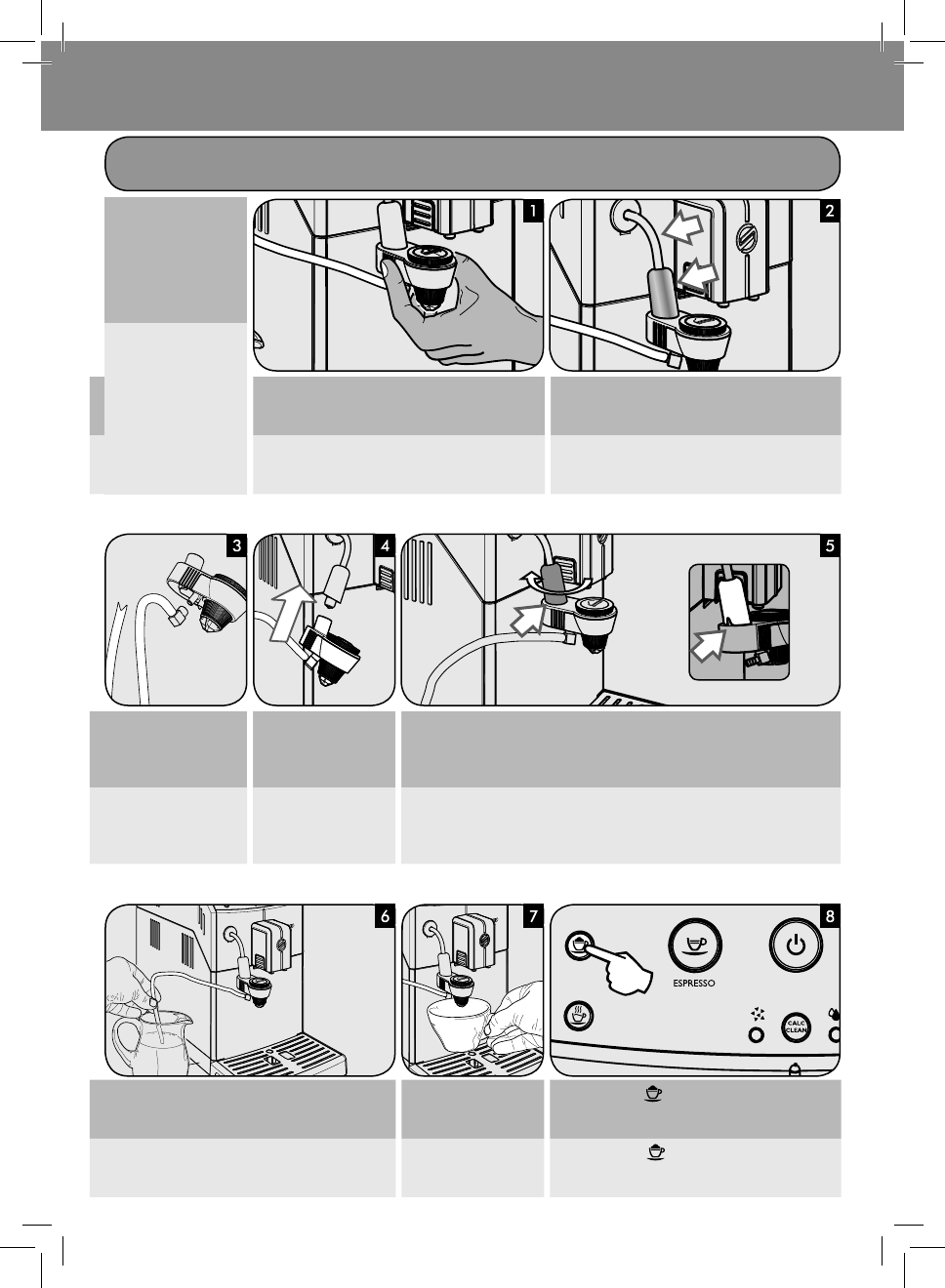 1

2

3

4

5

6

7

8

ESPRESSO

CALC CLEAN