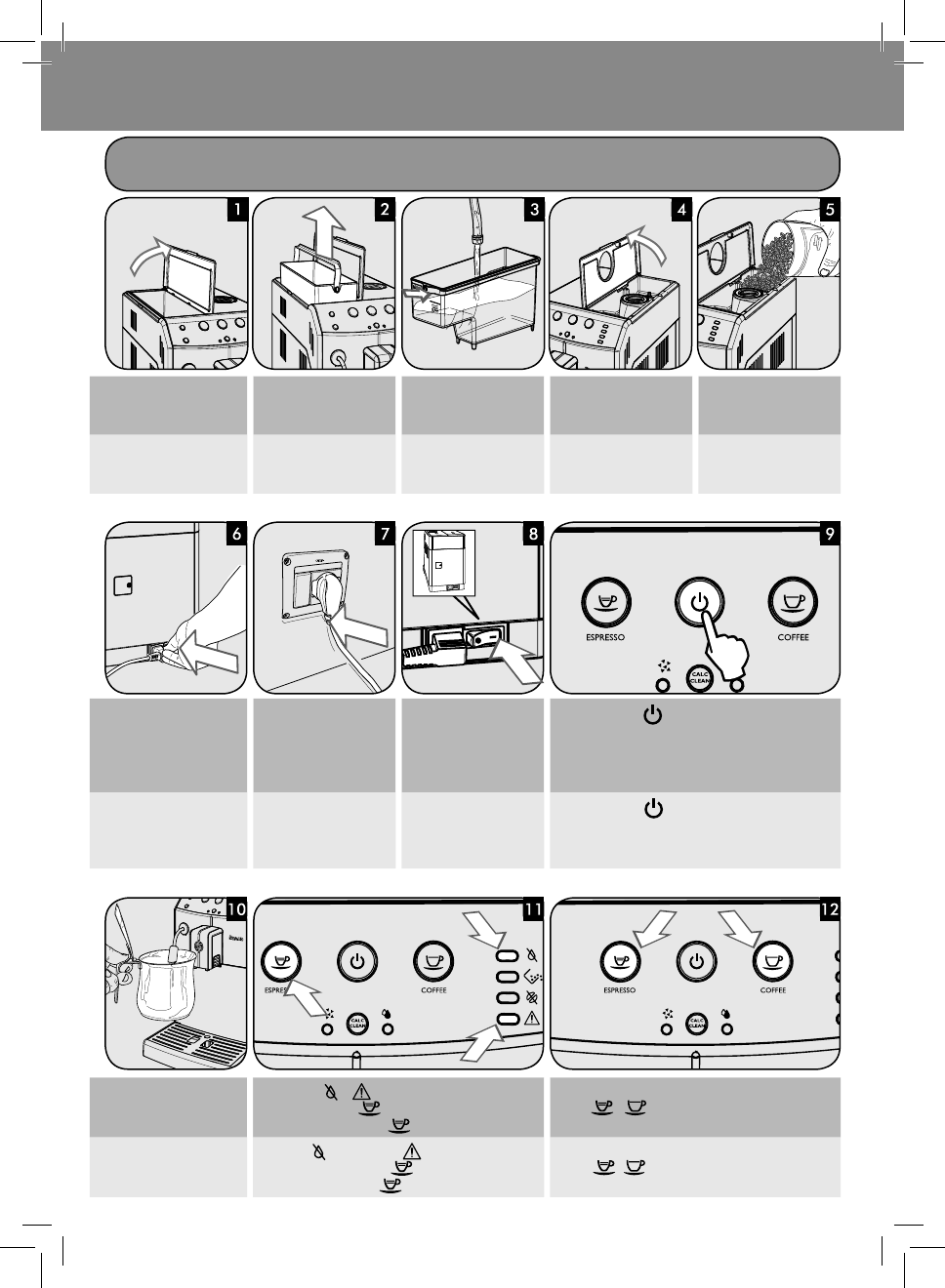 1

2

3

4

5

6

7

8

9

ESPRESSO

COFFEE

CALC CLEAN

10

11

ESPRESSO

COFFEE

CALC CLEAN

12

ESPRESSO

COFFEE

CALC CLEAN