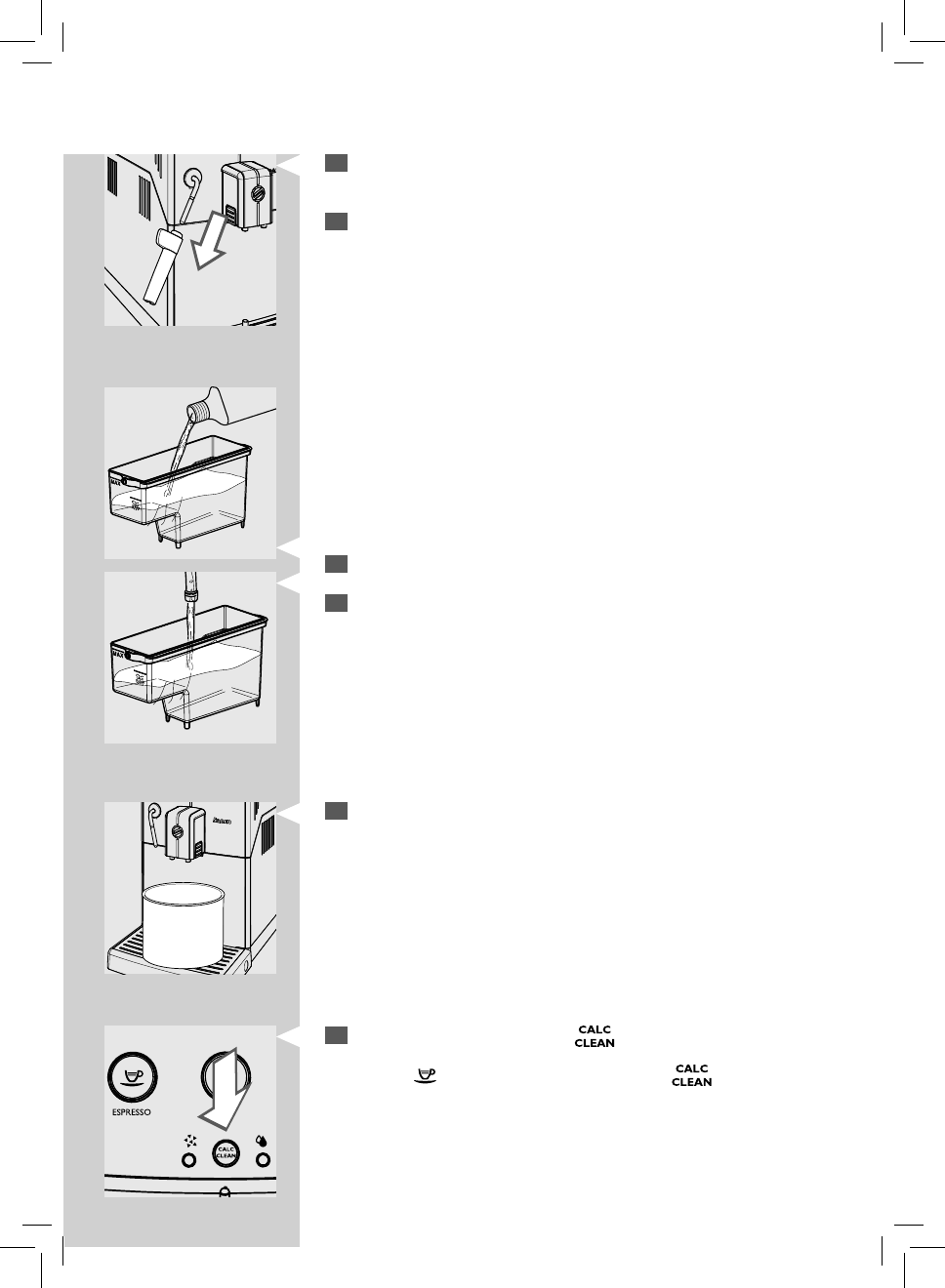 MAX

MAX

ESPRESSO

CALC CLEAN

CALC
CLEAN

CALC
CLEAN