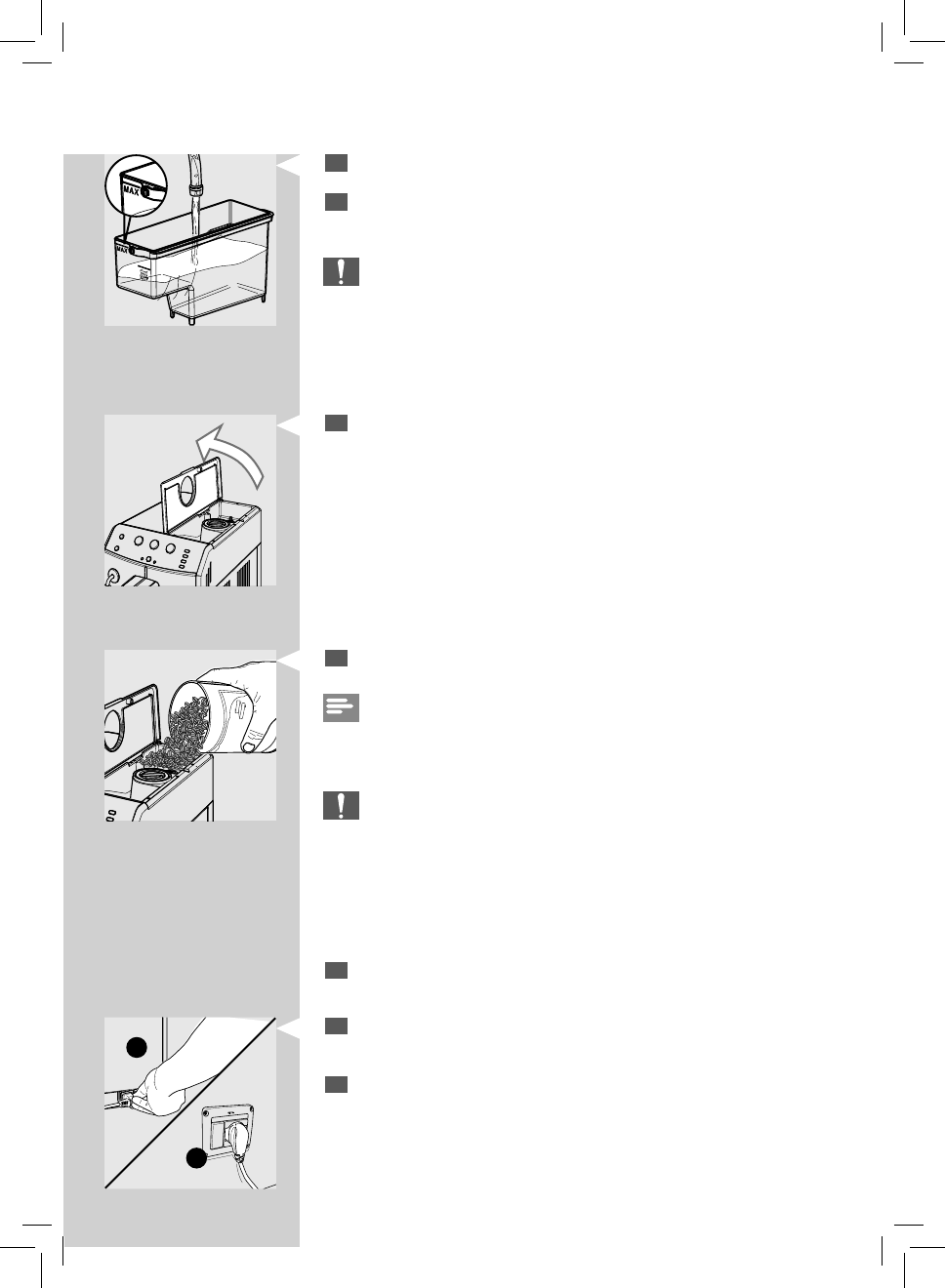 MAX

MAX