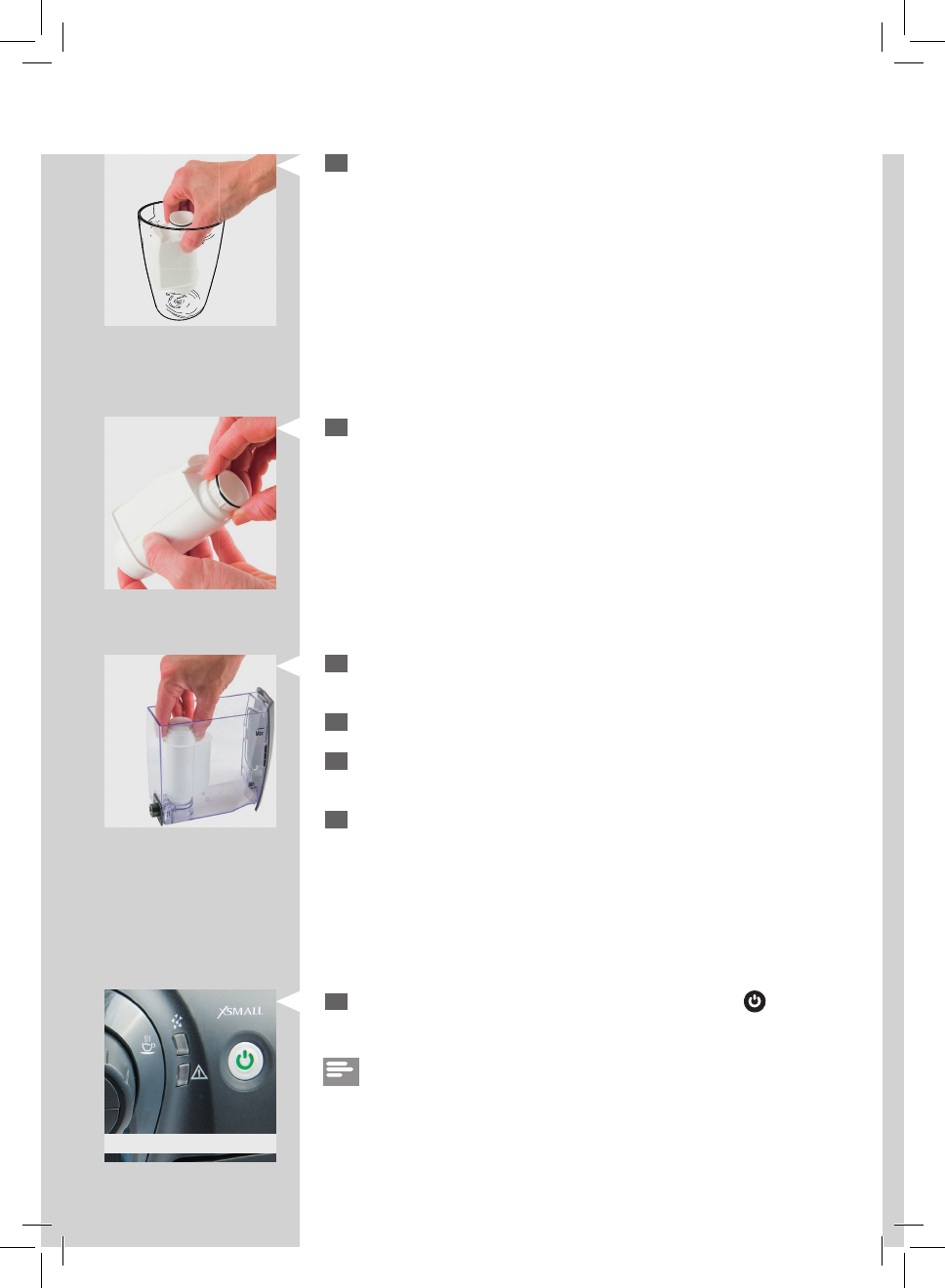 XSMALL