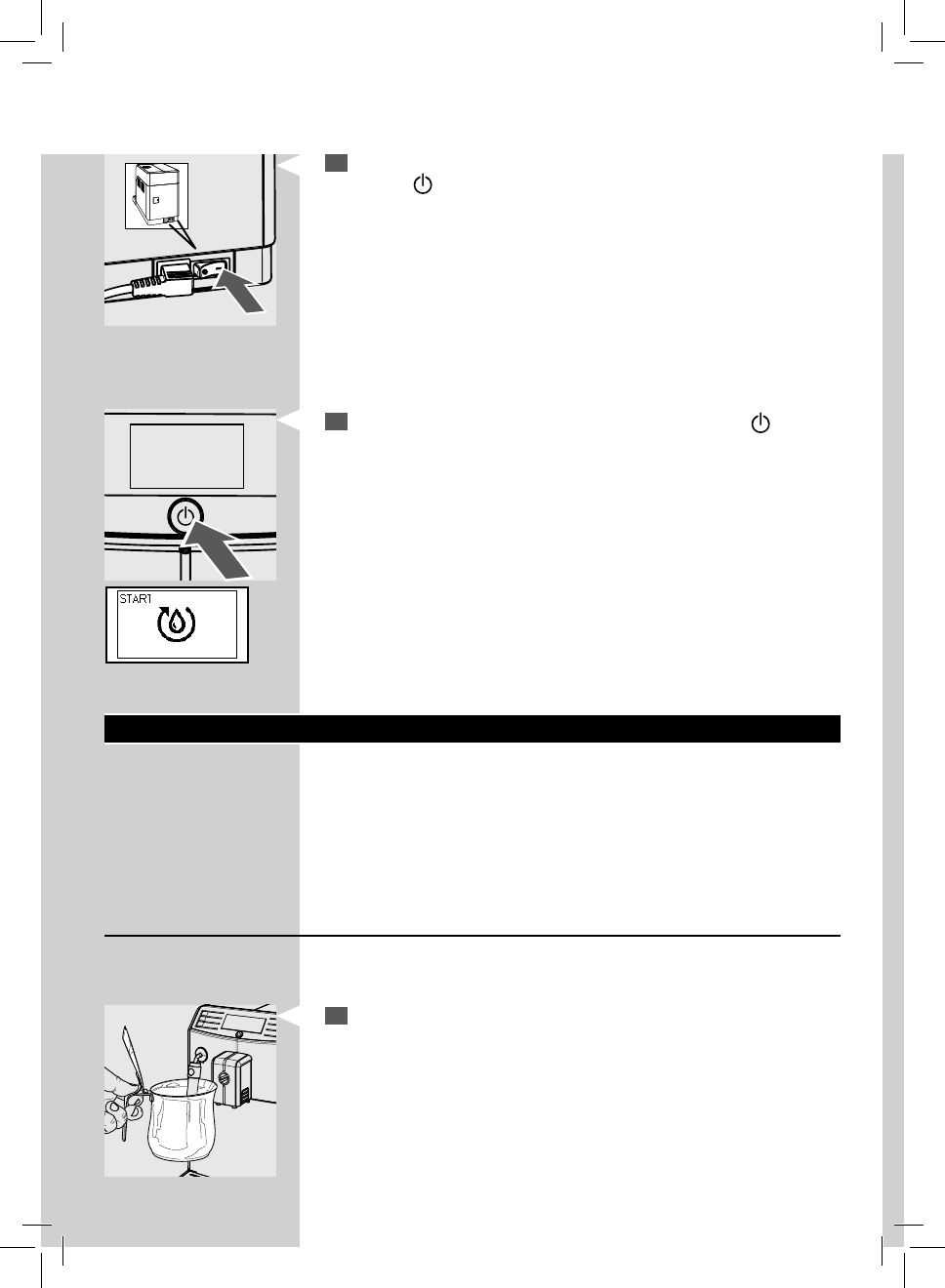 START