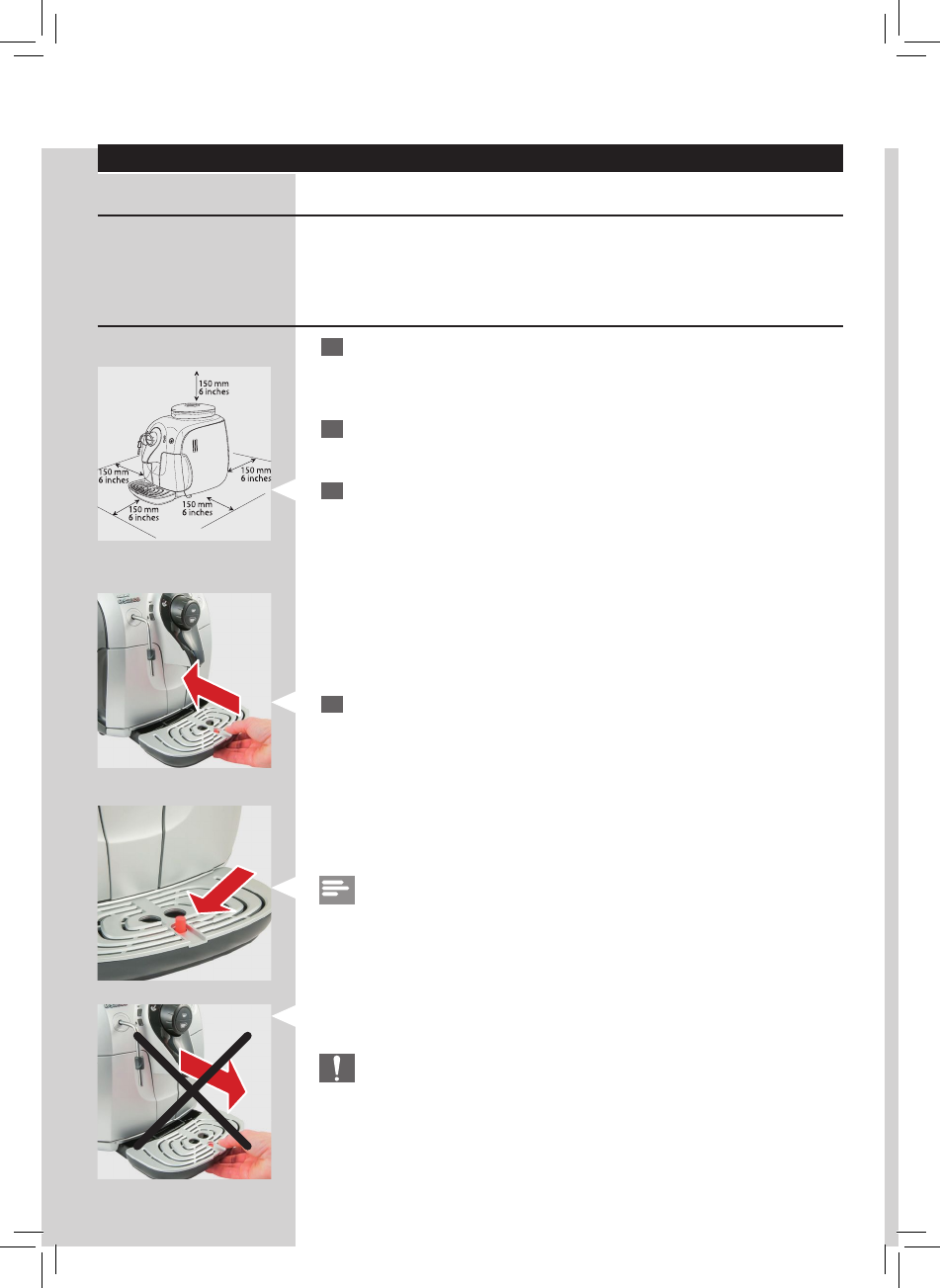 150 mm
6 inches

150 mm
6 inches

150 mm
6 inches

150 mm
6 inches

150 mm
6 inches