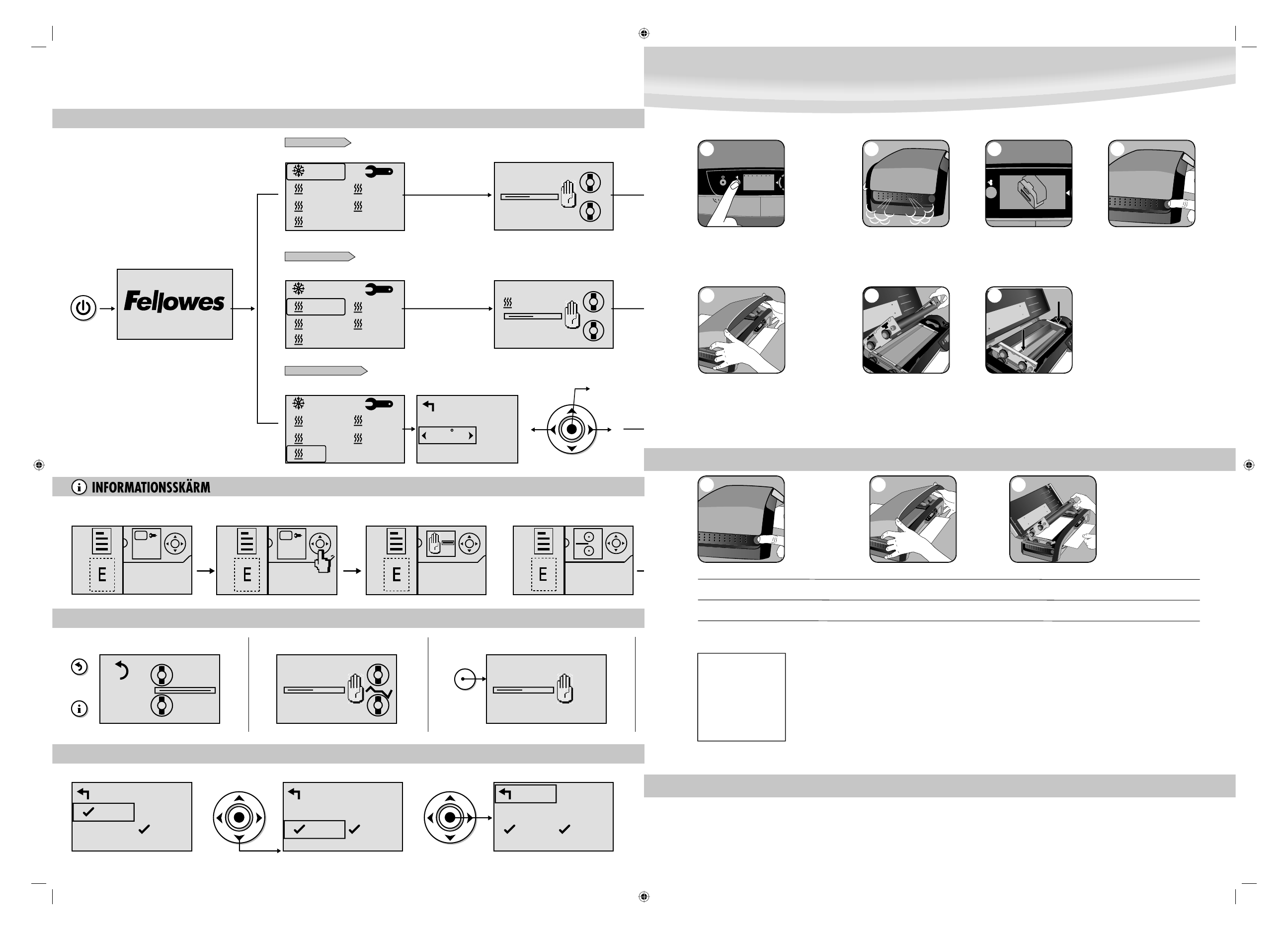 Fellowes

INFORMATIONSSKÄRM

E

E

E

E