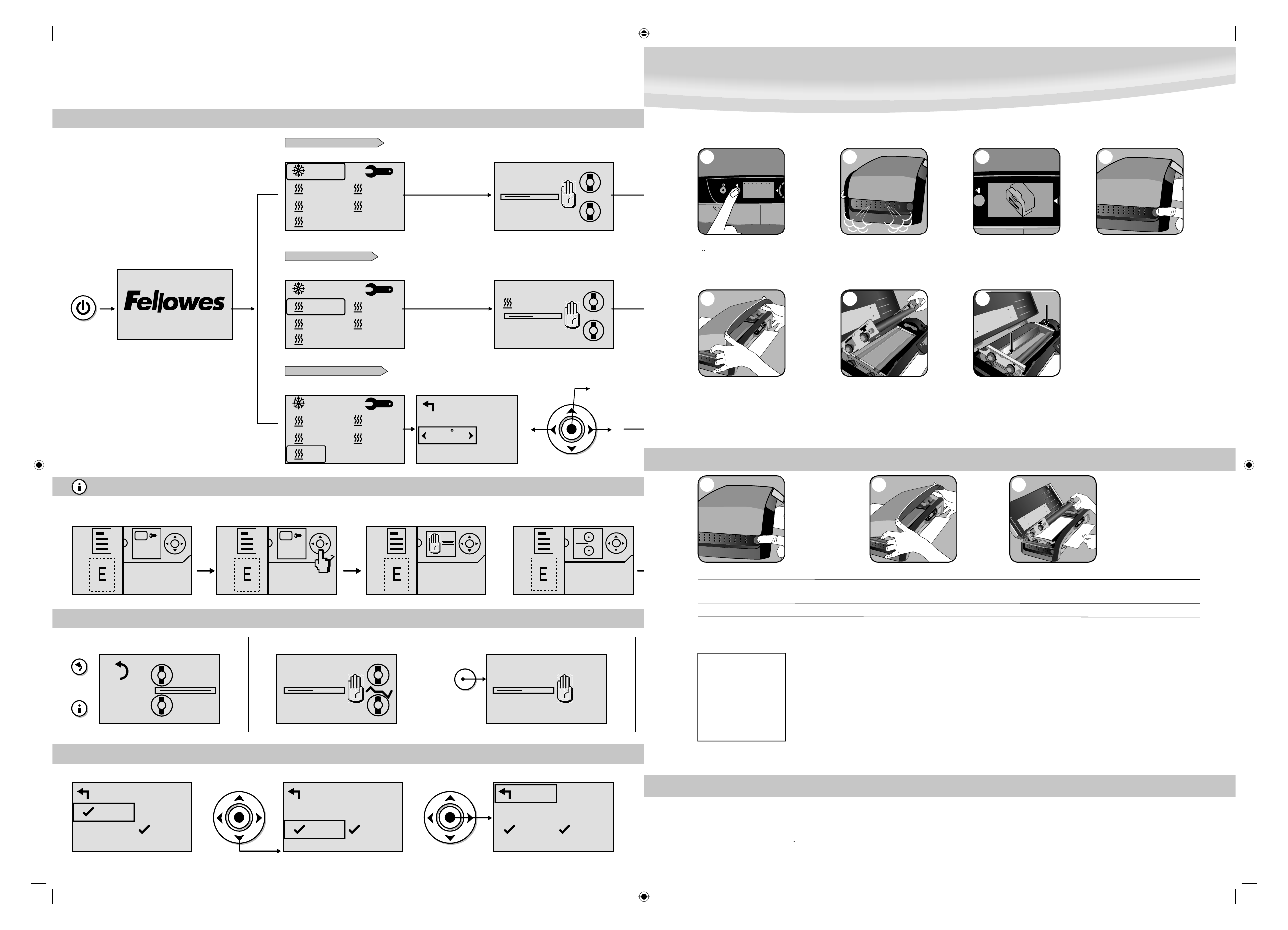 Fellowes

E

E

E

E