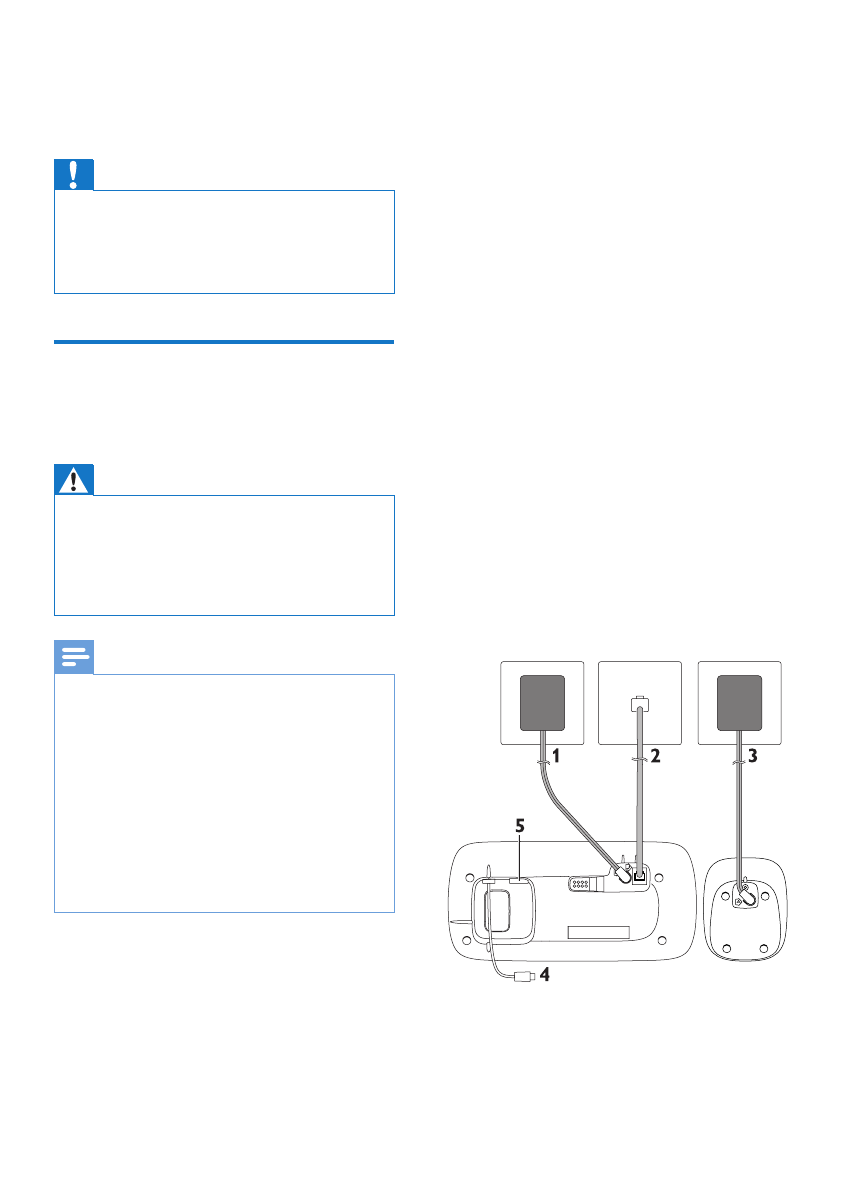 1
2
3
5
4