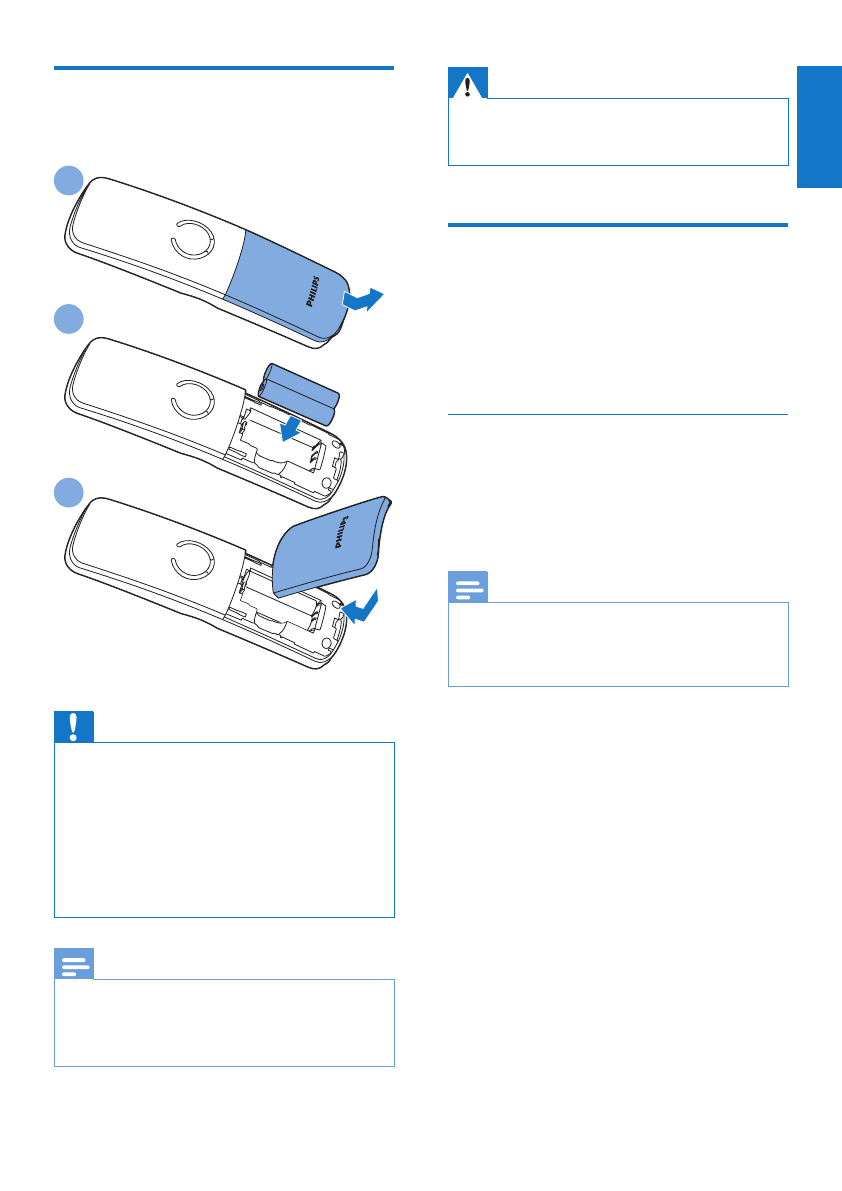 PHILIPS

PHILIPS