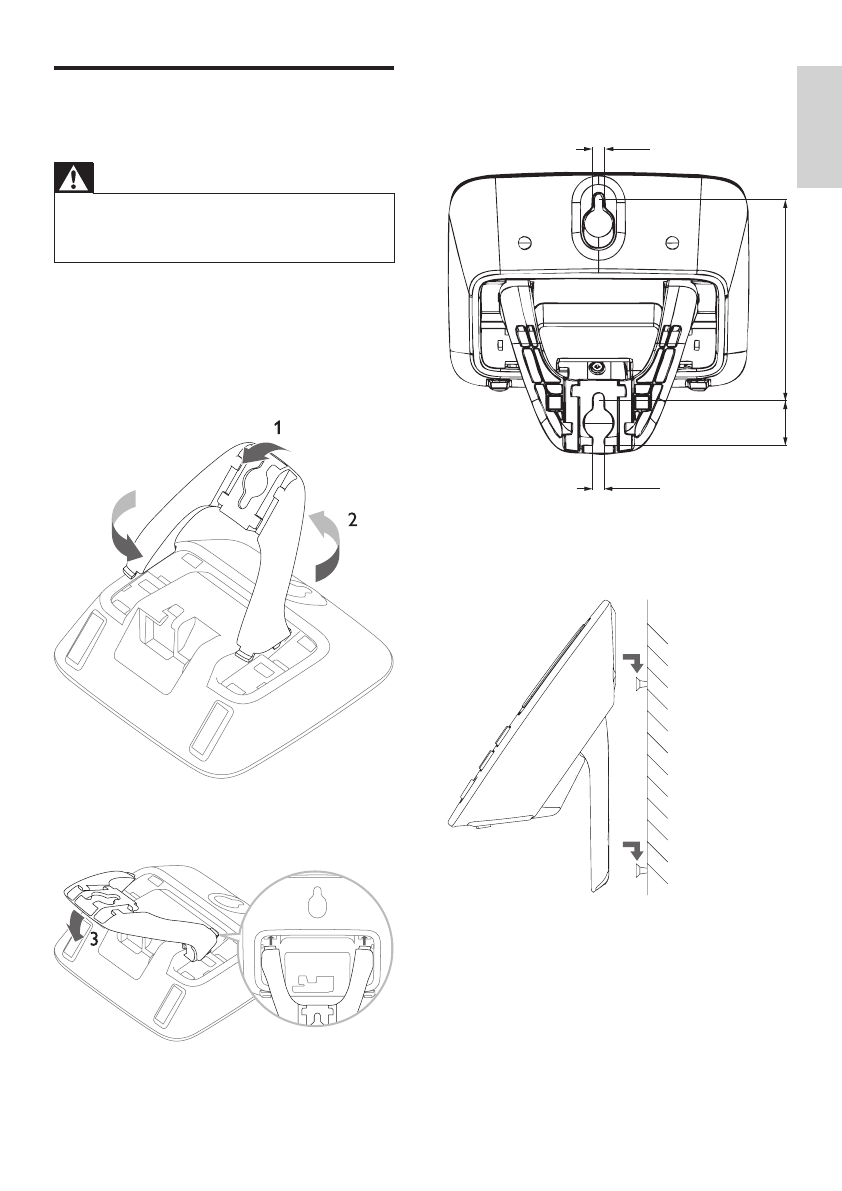 1

2

3