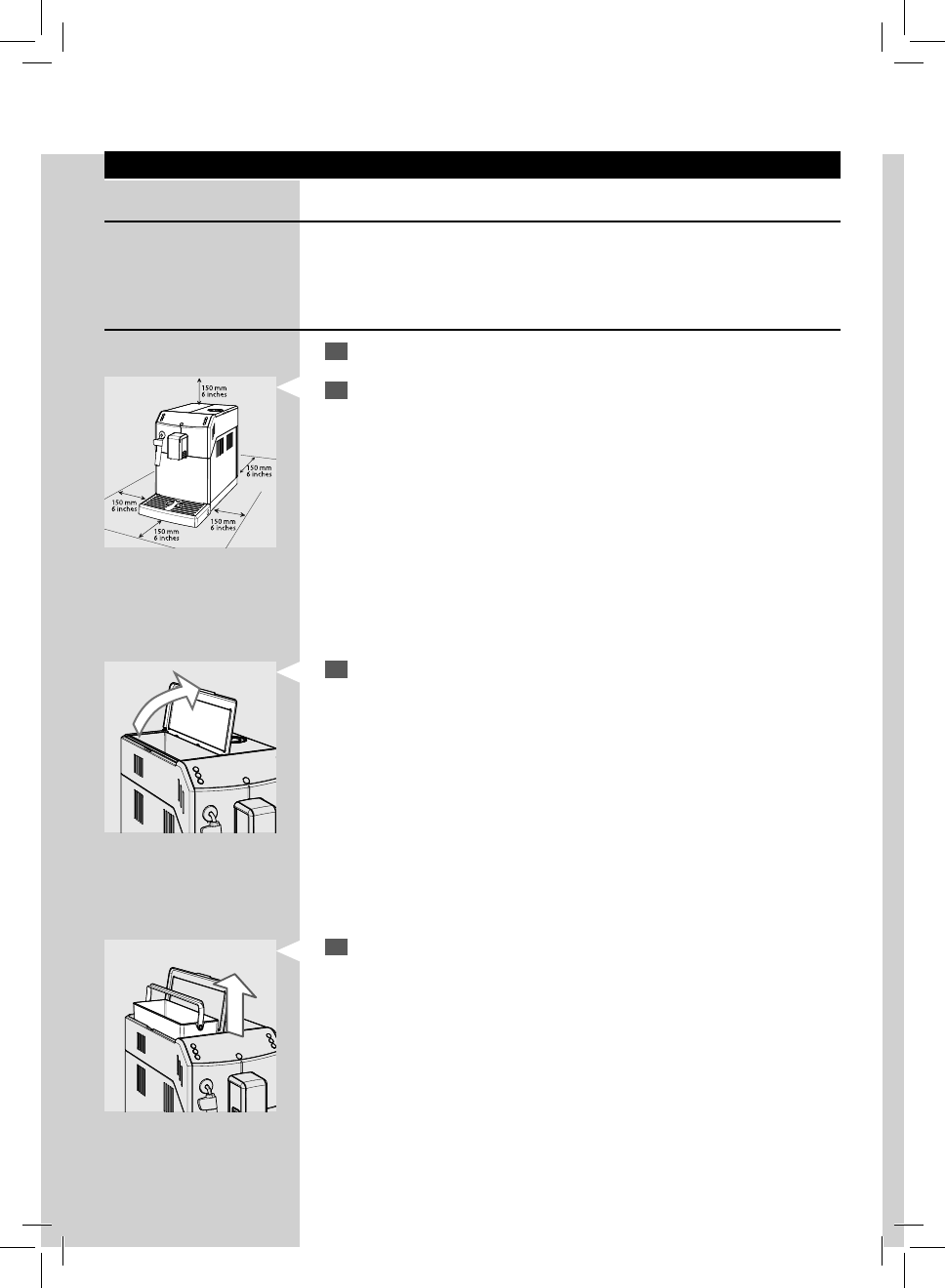 150 mm
6 inches

150 mm
6 inches

150 mm
6 inches

150 mm
6 inches

150 mm
6 inches