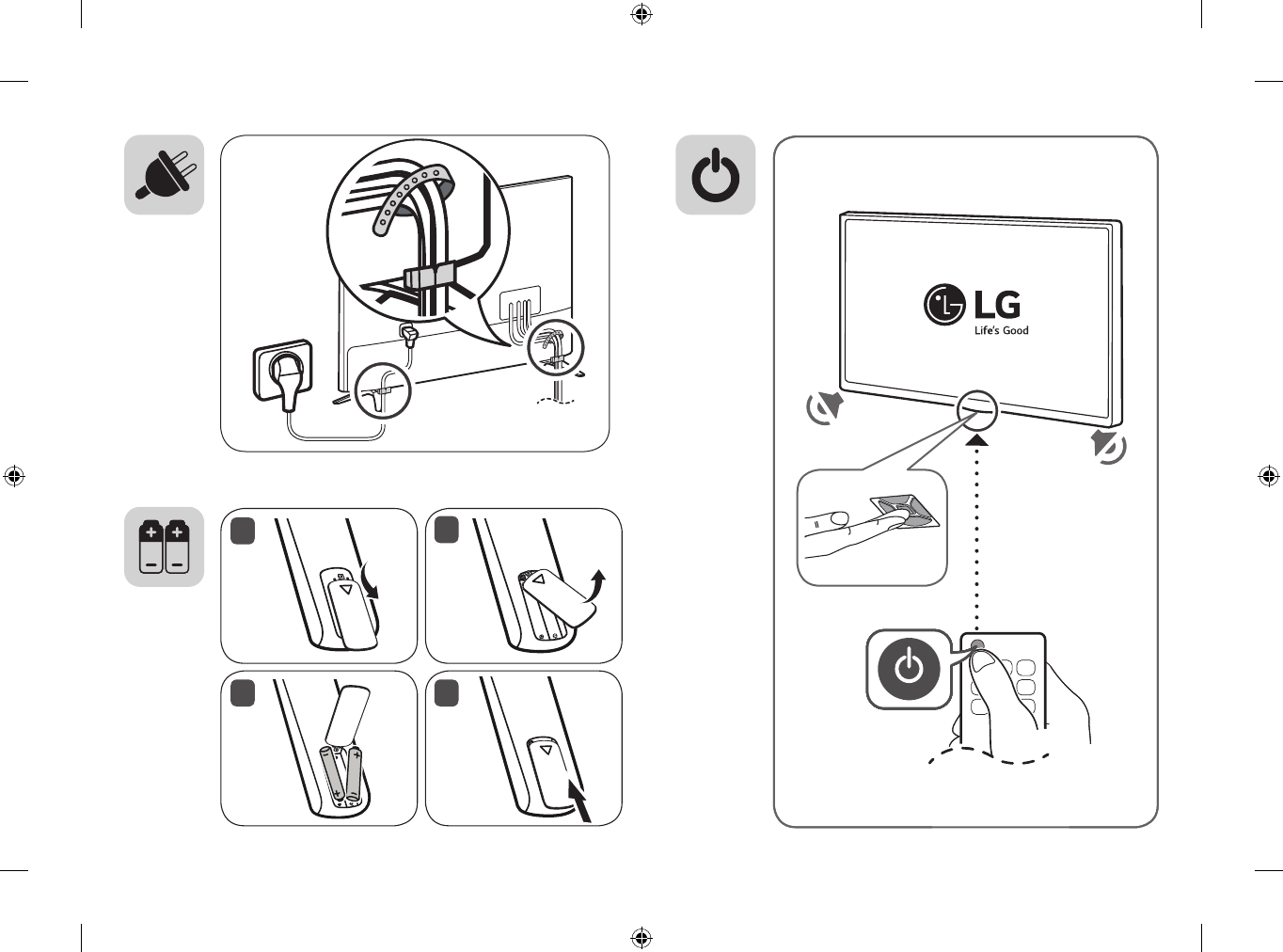 LG
Life's Good