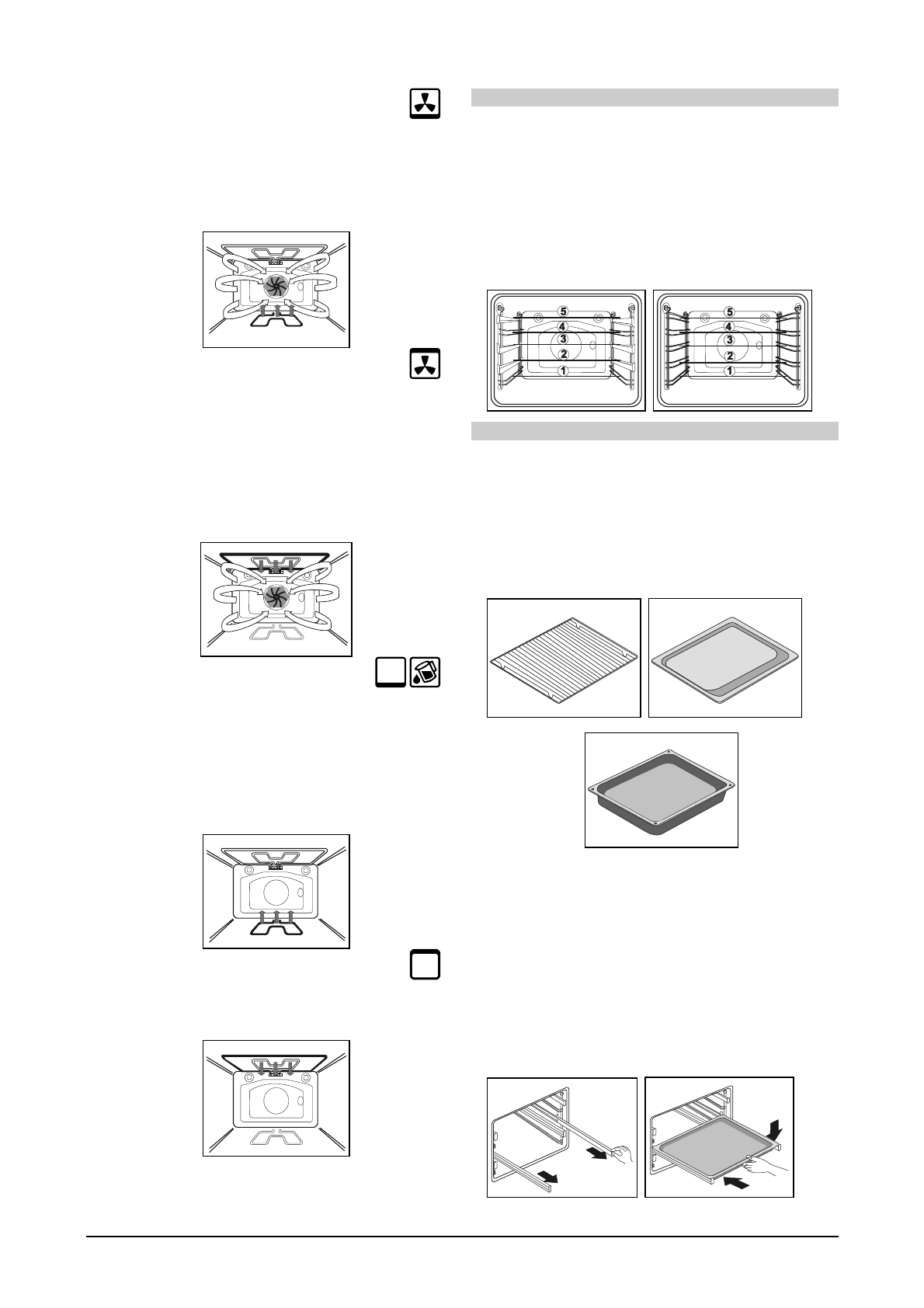 5
4
3
2
1

5
4
3
2
1