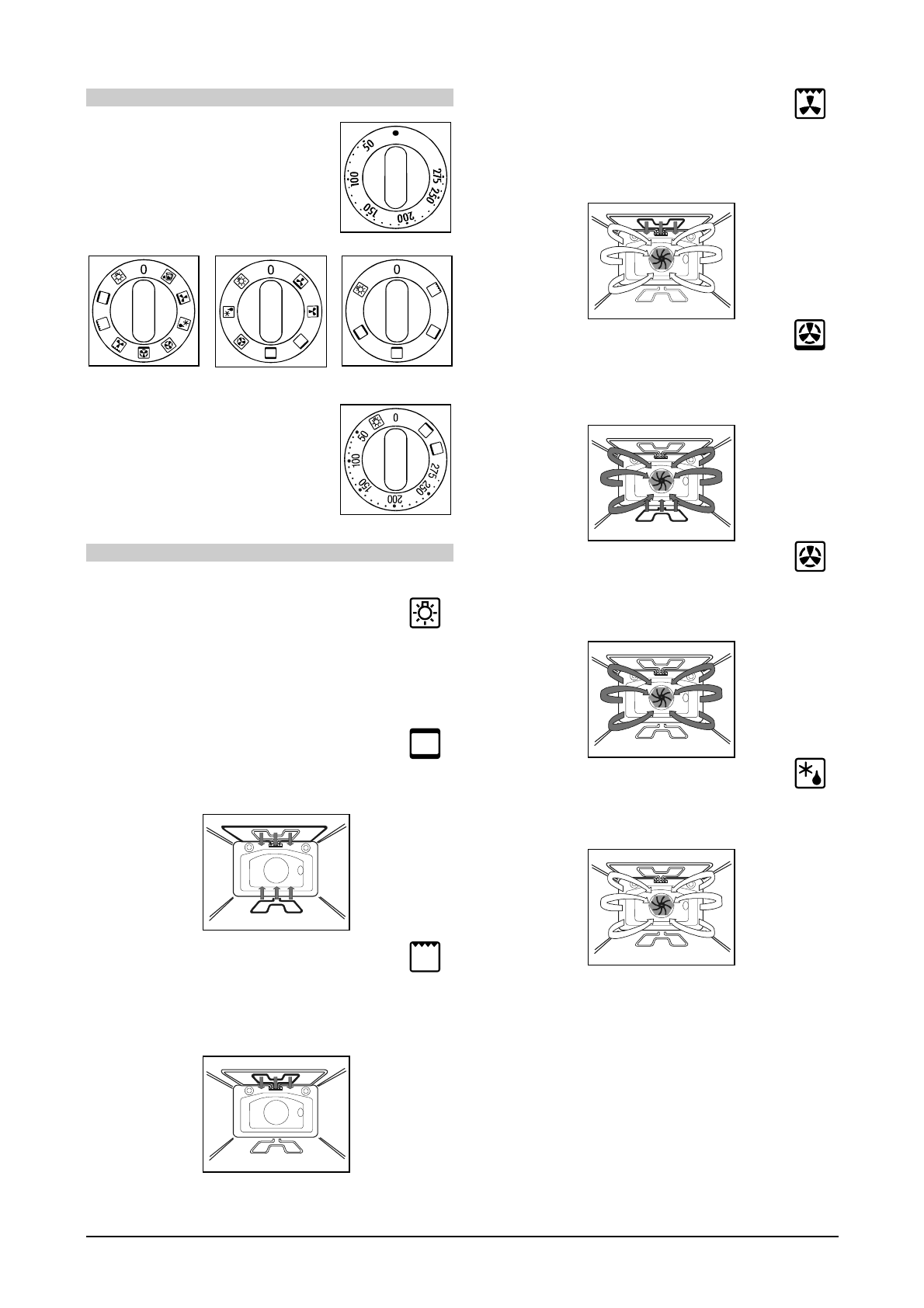 50
100
150
200
250
275

0

0

0

0
50
100
150
200
250
275