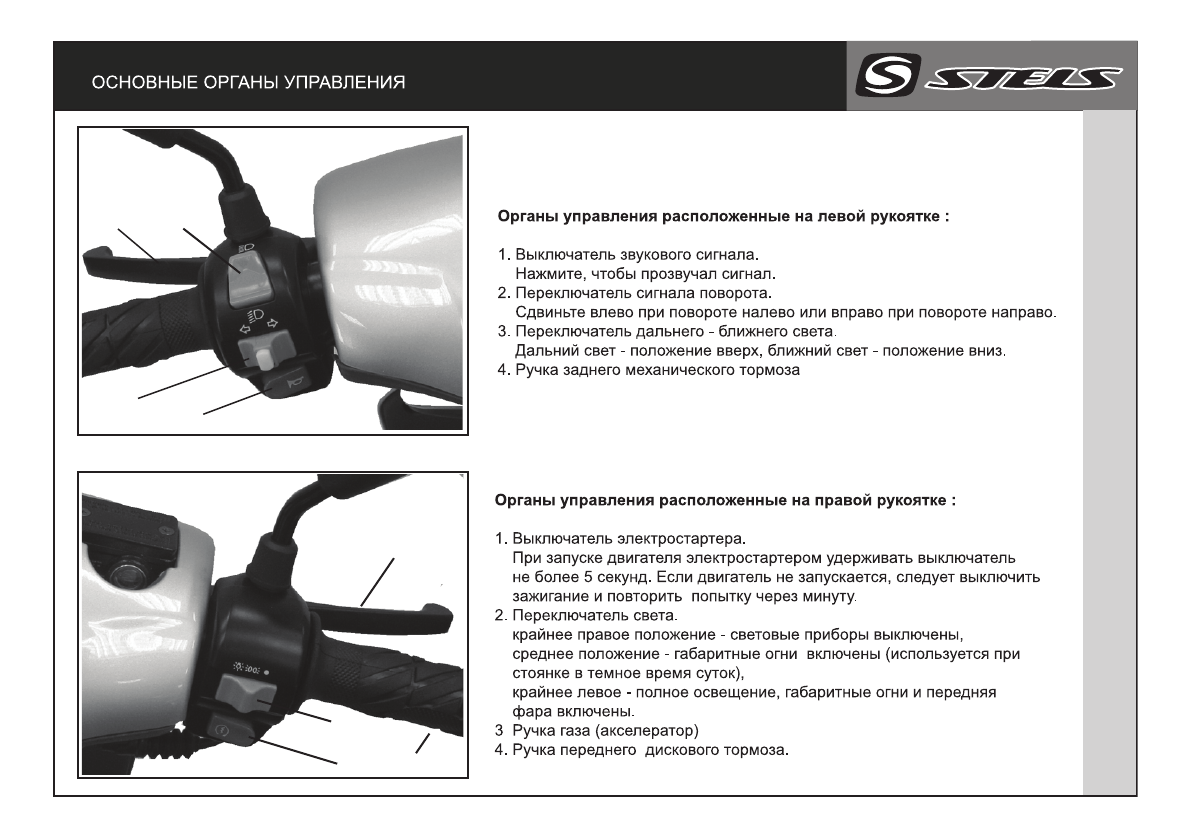 ОСНОВНЫЕ ОРГАНЫ УПРАВЛЕНИЯ

STELS

Органы управления расположенные на левой рукоятке :

1. Выключатель звукового сигнала.
Нажмите, чтобы прозвучал сигнал.
2. Переключатель сигнала поворота.
Сдвиньте влево при повороте налево или вправо при повороте направо.
3. Переключатель дальнего - ближнего света.
Дальний свет - положение вверх, ближний свет - положение вниз.
4. Ручка заднего механического тормоза

Органы управления расположенные на правой рукоятке :

1. Выключатель электростартера.
При запуске двигателя электростартером удерживать выключатель не более 5 секунд. Если двигатель не запускается, следует выключить зажигание и повторить попытку через минуту.
2. Переключатель света.
крайнее правое положение - световые приборы выключены,
среднее положение - габаритные огни включены (используется при стоянке в темное время суток),
крайнее левое - полное освещение, габаритные огни и передняя фара включены.
3 Ручка газа (акселератор)
4. Ручка переднего дискового тормоза.