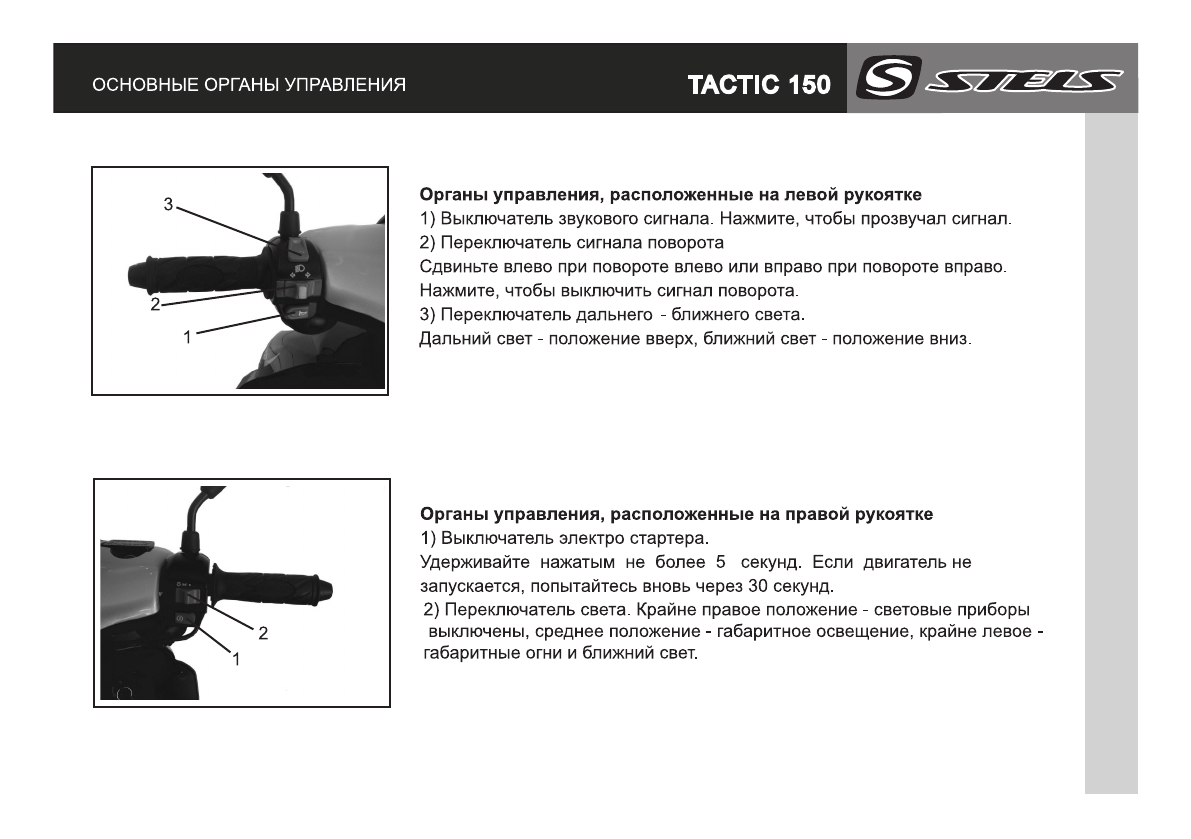 ОСНОВНЫЕ ОРГАНЫ УПРАВЛЕНИЯ

TACTIC 150

S STELS

3
2
1

Органы управления, расположенные на левой рукоятке
1) Выключатель звукового сигнала. Нажмите, чтобы прозвучал сигнал.
2) Переключатель сигнала поворота
Сдвиньте влево при повороте влево или вправо при повороте вправо.
Нажмите, чтобы выключить сигнал поворота.
3) Переключатель дальнего - ближнего света.
Дальний свет - положение вверх, ближний свет - положение вниз.

2
1

Органы управления, расположенные на правой рукоятке
1) Выключатель электро стартера.
Удерживайте нажатым не более 5 секунд. Если двигатель не запускается, попытайтесь вновь через 30 секунд.
2) Переключатель света. Крайне правое положение - световые приборы выключены, среднее положение - габаритное освещение, крайне левое - габаритные огни и ближний свет.