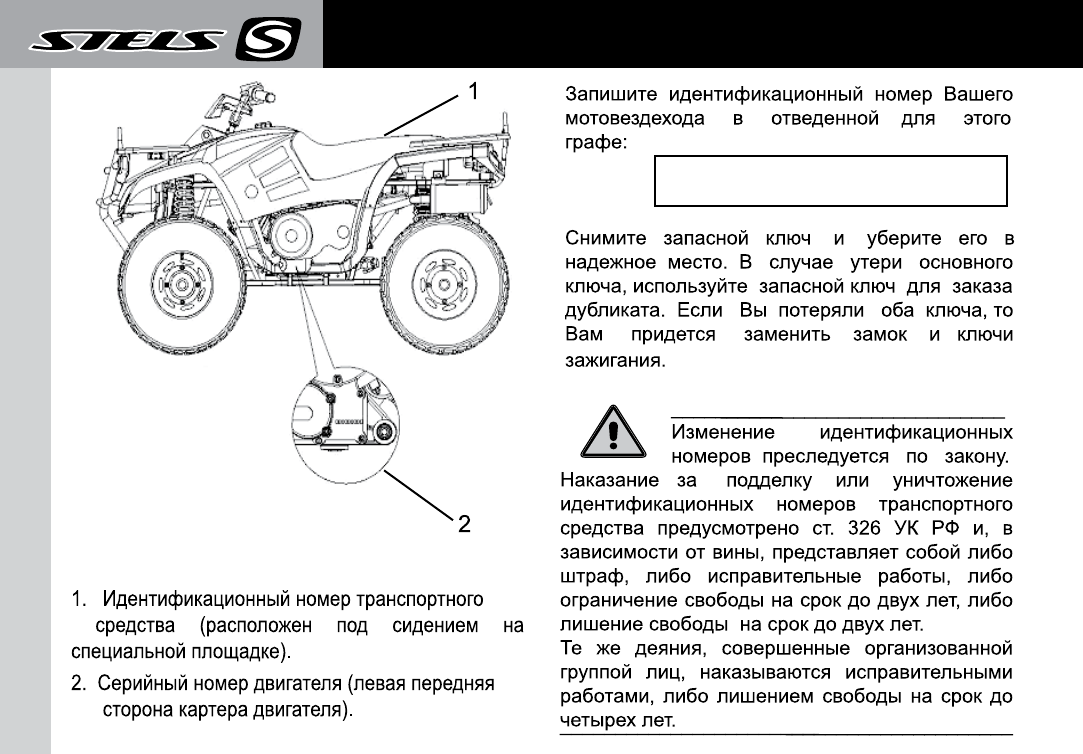 STELS S

1

2

1. Идентификационный номер транспортного средства (расположен под сидением на специальной площадке).

2. Серийный номер двигателя (левая передняя сторона картера двигателя).

Запишите идентификационный номер Вашего мотовездехода в отведенной для этого графе:

Снимите запасной ключ и уберите его в надежное место. В случае утери основного ключа, используйте запасной ключ для заказа дубликата. Если Вы потеряли оба ключа, то Вам придется заменить замок и ключи зажигания.

Изменение идентификационных номеров преследуется по закону. Наказание за подделку или уничтожение идентификационных номеров транспортного средства предусмотрено ст. 326 УК РФ и, в зависимости от вины, представляет собой либо штраф, либо исправительные работы, либо ограничение свободы на срок до двух лет, либо лишение свободы на срок до двух лет.

Те же деяния, совершенные организованной группой лиц, наказываются исправительными работами, либо лишением свободы на срок до четырех лет.