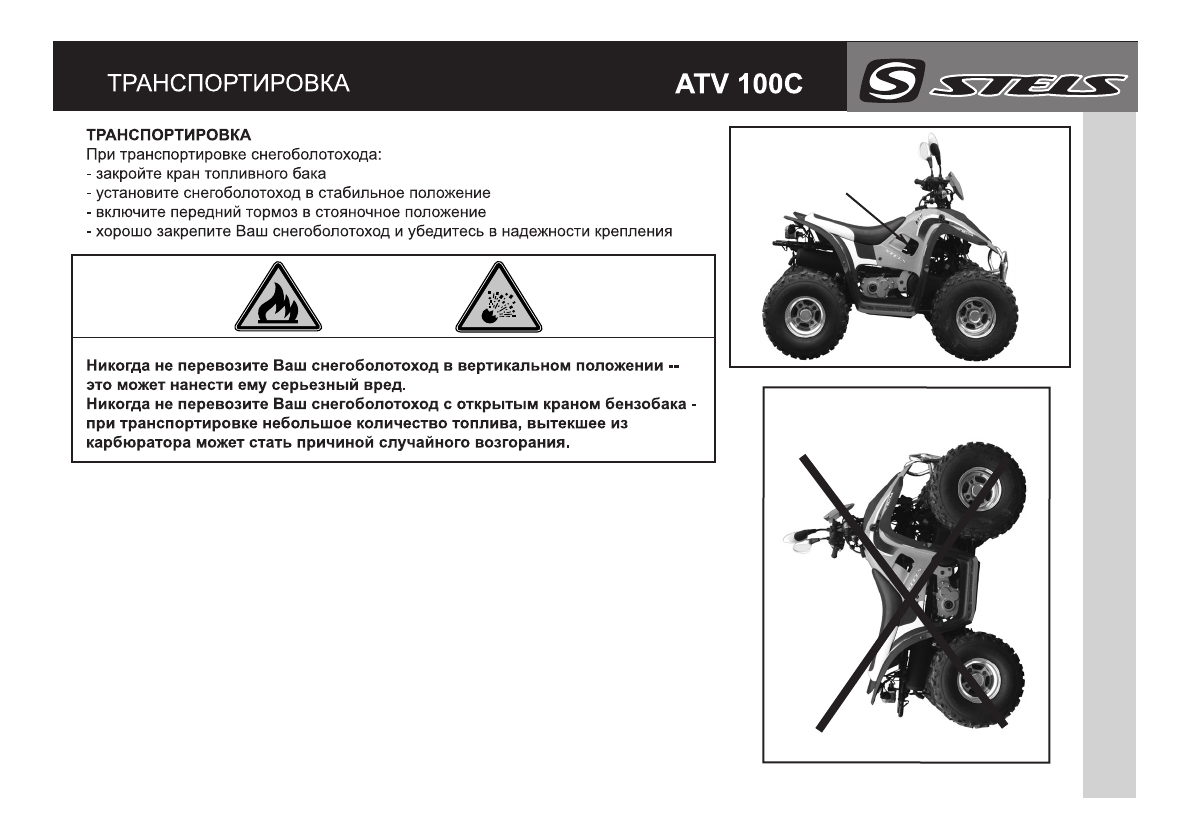 ТРАНСПОРТИРОВКА

ATV 100C

S STELS

ТРАНСПОРТИРОВКА
При транспортировке снегоболотохода:
- закройте кран топливного бака
- установите снегоболотоход в стабильное положение
- включите передний тормоз в стояночное положение
- хорошо закрепите Ваш снегоболотоход и убедитесь в надежности крепления

Никогда не перевозите Ваш снегоболотоход в вертикальном положении -- это может нанести ему серьезный вред.
Никогда не перевозите Ваш снегоболотоход с открытым краном бензобака - при транспортировке небольшое количество топлива, вытекшее из карбюратора может стать причиной случайного возгорания.