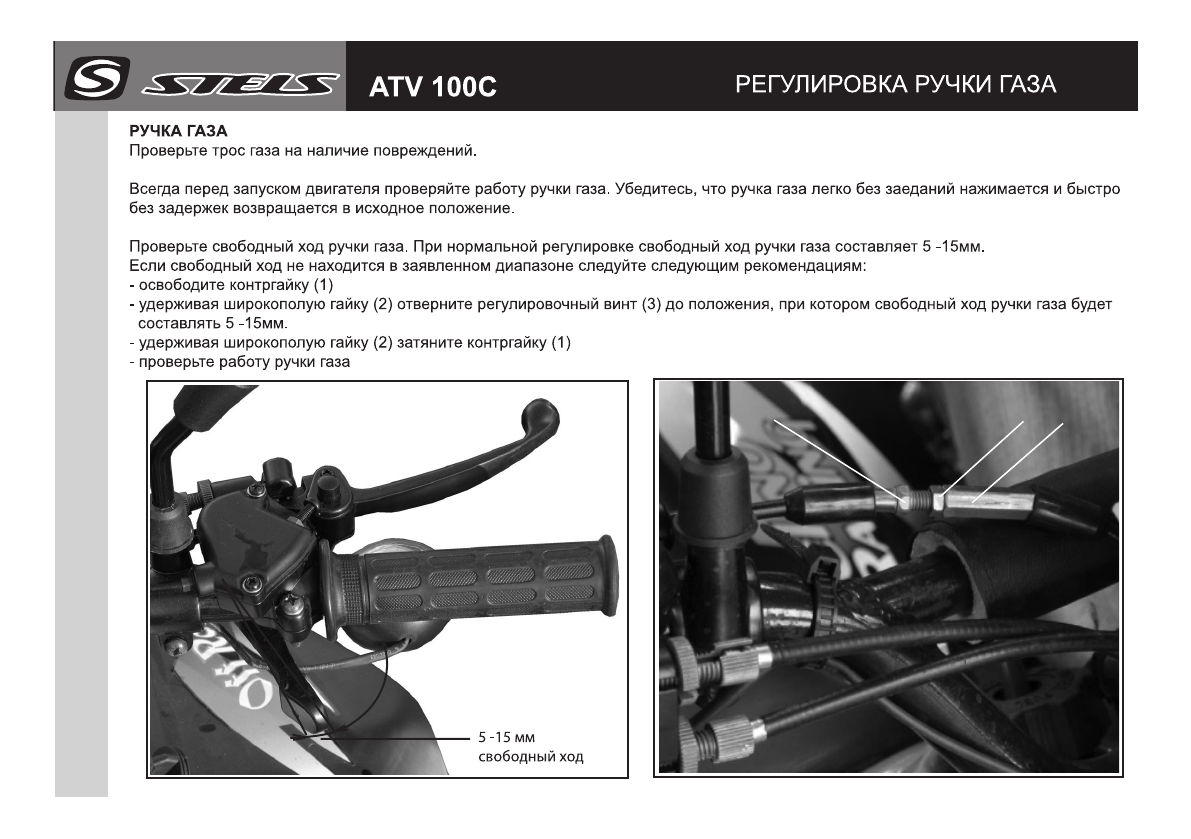 STELS ATV 100C

РЕГУЛИРОВКА РУЧКИ ГАЗА

РУЧКА ГАЗА
Проверьте трос газа на наличие повреждений.

Всегда перед запуском двигателя проверяйте работу ручки газа. Убедитесь, что ручка газа легко без заеданий нажимается и быстро без задержек возвращается в исходное положение.

Проверьте свободный ход ручки газа. При нормальной регулировке свободный ход ручки газа составляет 5 -15мм.
Если свободный ход не находится в заявленном диапазоне следуйте следующим рекомендациям:
- освободите контргайку (1)
- удерживая широкополую гайку (2) отверните регулировочный винт (3) до положения, при котором свободный ход ручки газа будет составлять 5 -15мм.
- удерживая широкополую гайку (2) затяните контргайку (1)
- проверьте работу ручки газа

5 -15 мм
свободный ход