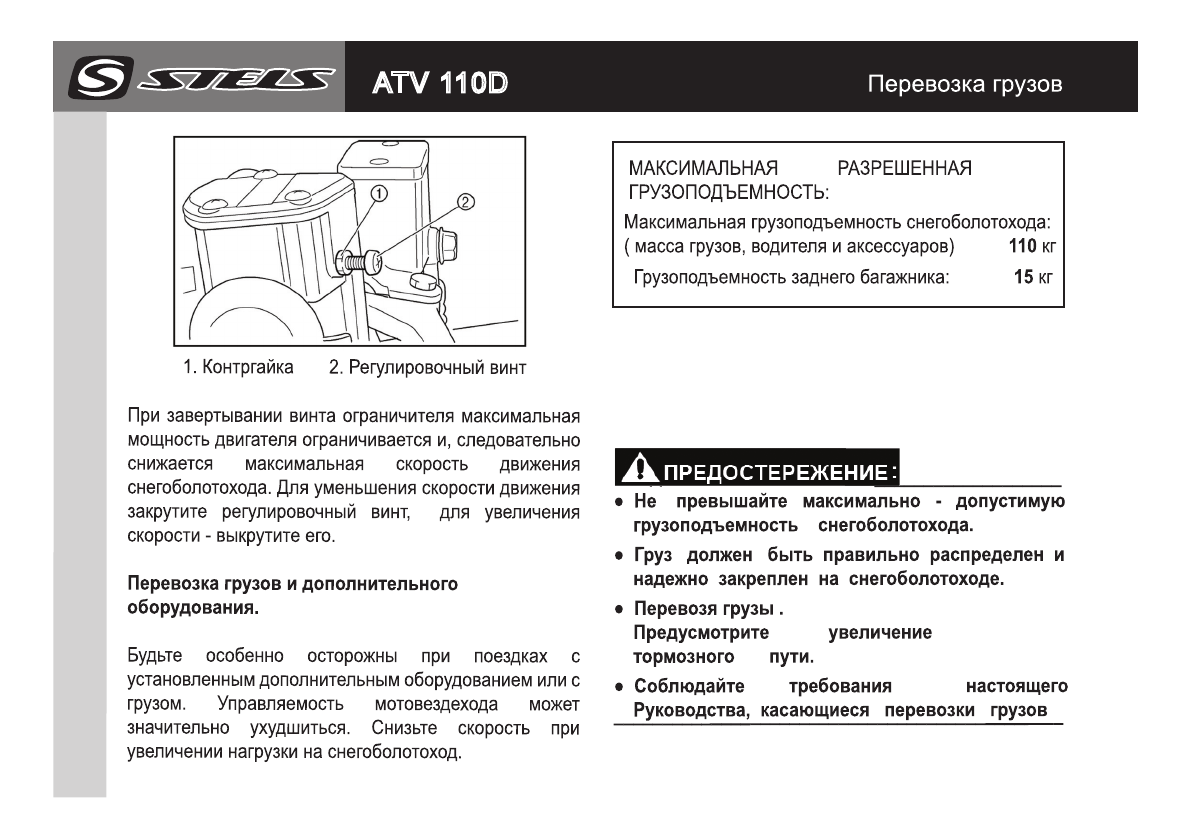 STELS ATV 110D Перевозка грузов

1
2

1. Контргайка 2. Регулировочный винт

При завертывании винта ограничителя максимальная мощность двигателя ограничивается и, следовательно снижается максимальная скорость движения снегоболотохода. Для уменьшения скорости движения закрутите регулировочный винт, для увеличения скорости - выкрутите его.

Перевозка грузов и дополнительного оборудования.

Будьте особенно осторожны при поездках с установленным дополнительным оборудованием или с грузом. Управляемость мотовездехода может значительно ухудшиться. Снизьте скорость при увеличении нагрузки на снегоболотоход.

МАКСИМАЛЬНАЯ РАЗРЕШЕННАЯ ГРУЗОПОДЪЕМНОСТЬ:
Максимальная грузоподъемность снегоболотохода:
( масса грузов, водителя и аксессуаров) 110 кг
Грузоподъемность заднего багажника: 15 кг

ПРЕДОСТЕРЕЖЕНИЕ:
• Не превышайте максимально - допустимую грузоподъемность снегоболотохода.
• Груз должен быть правильно распределен и надежно закреплен на снегоболотоходе.
• Перевозя грузы . Предусмотрите увеличение тормозного пути.
• Соблюдайте требования настоящего Руководства, касающиеся перевозки грузов