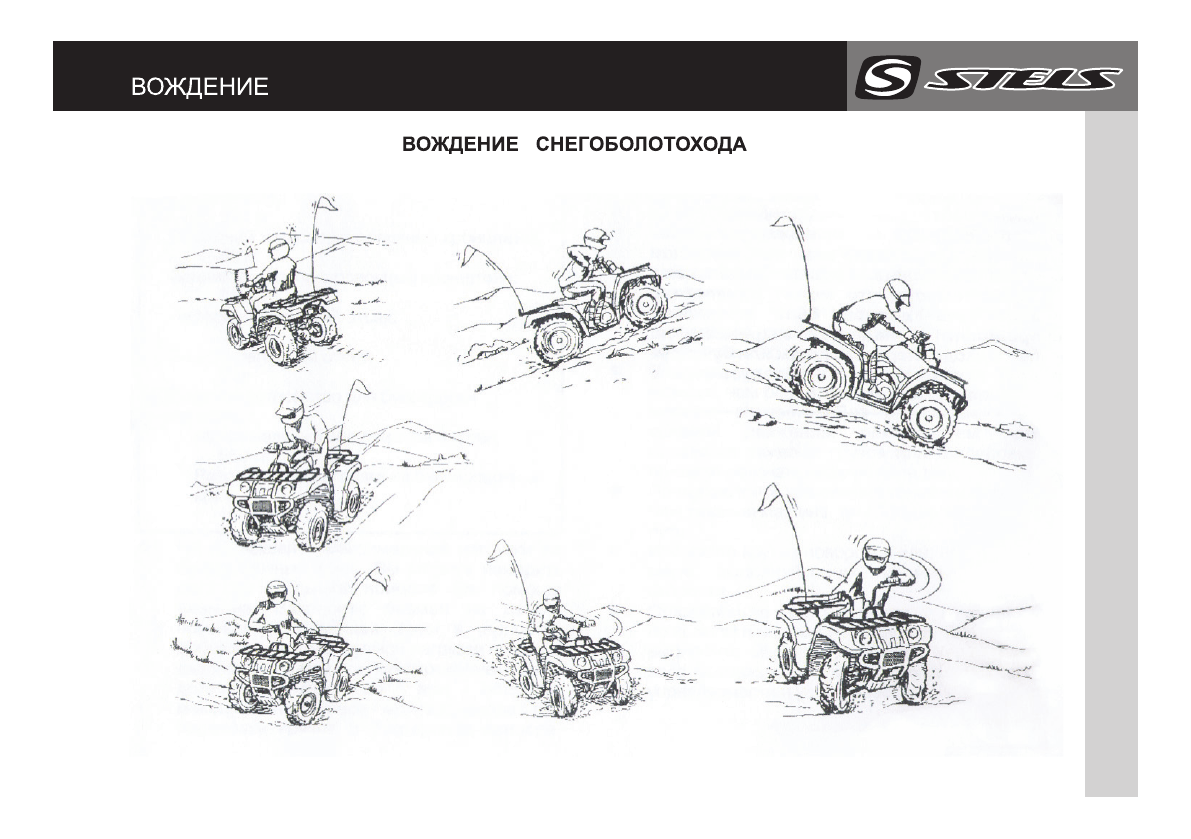 ВОЖДЕНИЕ

STELS

ВОЖДЕНИЕ СНЕГОБОЛОТОХОДА