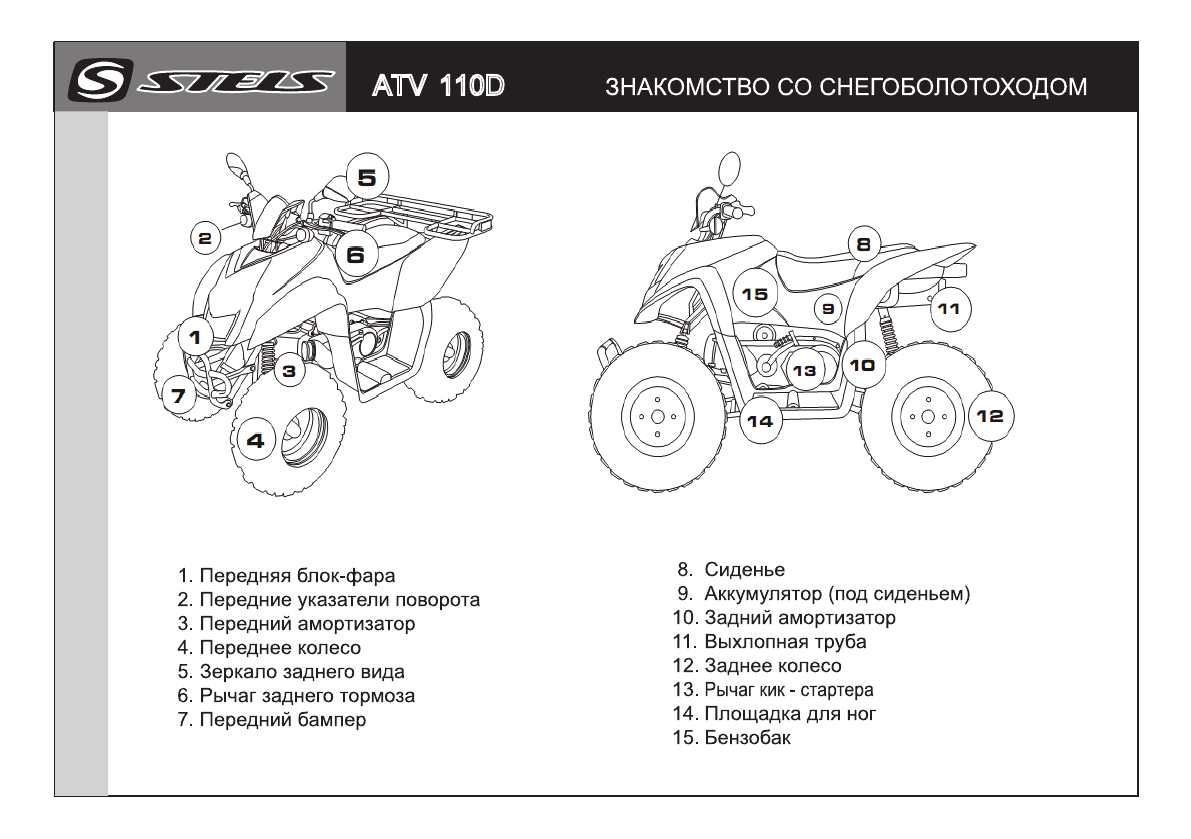 S STELS ATV 110D ЗНАКОМСТВО СО СНЕГОБОЛОТОХОДОМ

5
2
6
1
3
7
4

8
15
9
11
10
13
14
12

1. Передняя блок-фара
2. Передние указатели поворота
3. Передний амортизатор
4. Переднее колесо
5. Зеркало заднего вида
6. Рычаг заднего тормоза
7. Передний бампер

8. Сиденье
9. Аккумулятор (под сиденьем)
10. Задний амортизатор
11. Выхлопная труба
12. Заднее колесо
13. Рычаг кик - стартера
14. Площадка для ног
15. Бензобак