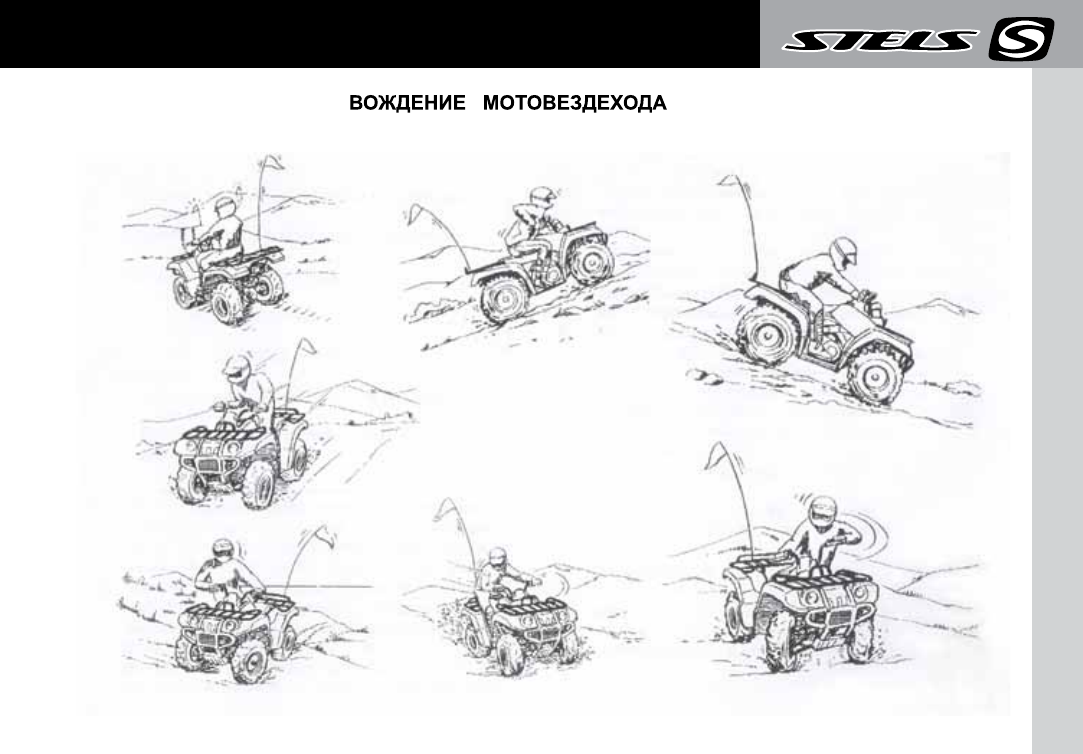 STELS S

ВОЖДЕНИЕ МОТОВЕЗДЕХОДА