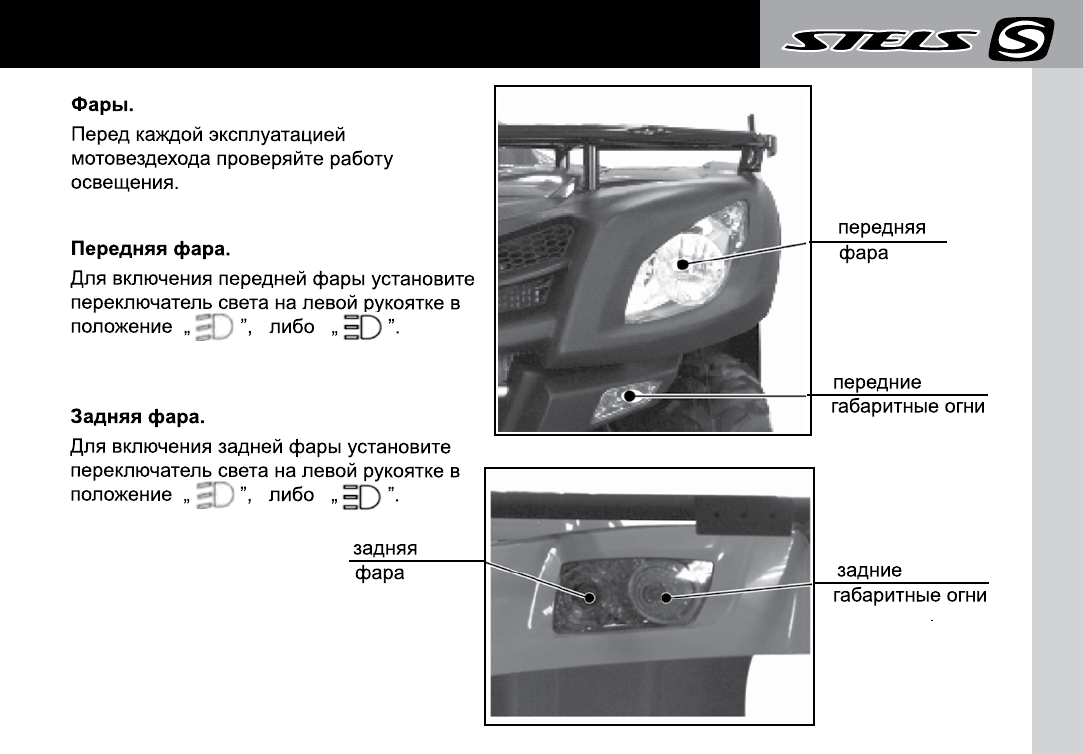 STELS

**Фары.**

Перед каждой эксплуатацией мотовездехода проверяйте работу освещения.

**Передняя фара.**

Для включения передней фары установите переключатель света на левой рукоятке в положение „ ”, либо „ ”.

**Задняя фара.**

Для включения задней фары установите переключатель света на левой рукоятке в положение „ ”, либо „ ”.

передняя фара

передние габаритные огни

задняя фара

задние габаритные огни