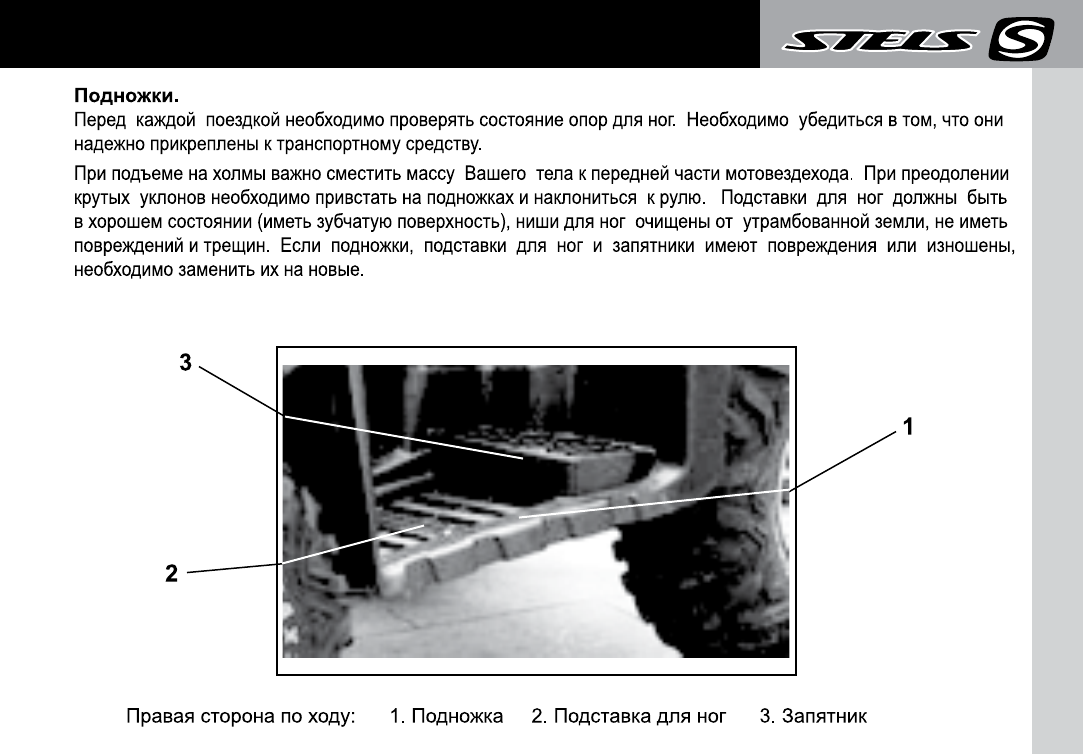 STELS

Подножки.
Перед каждой поездкой необходимо проверять состояние опор для ног. Необходимо убедиться в том, что они надежно прикреплены к транспортному средству.

При подъеме на холмы важно сместить массу Вашего тела к передней части мотовездехода. При преодолении крутых уклонов необходимо привстать на подножках и наклониться к рулю. Подставки для ног должны быть в хорошем состоянии (иметь зубчатую поверхность), ниши для ног очищены от утрамбованной земли, не иметь повреждений и трещин. Если подножки, подставки для ног и запятники имеют повреждения или изношены, необходимо заменить их на новые.

3

1

2

Правая сторона по ходу: 1. Подножка 2. Подставка для ног 3. Запятник