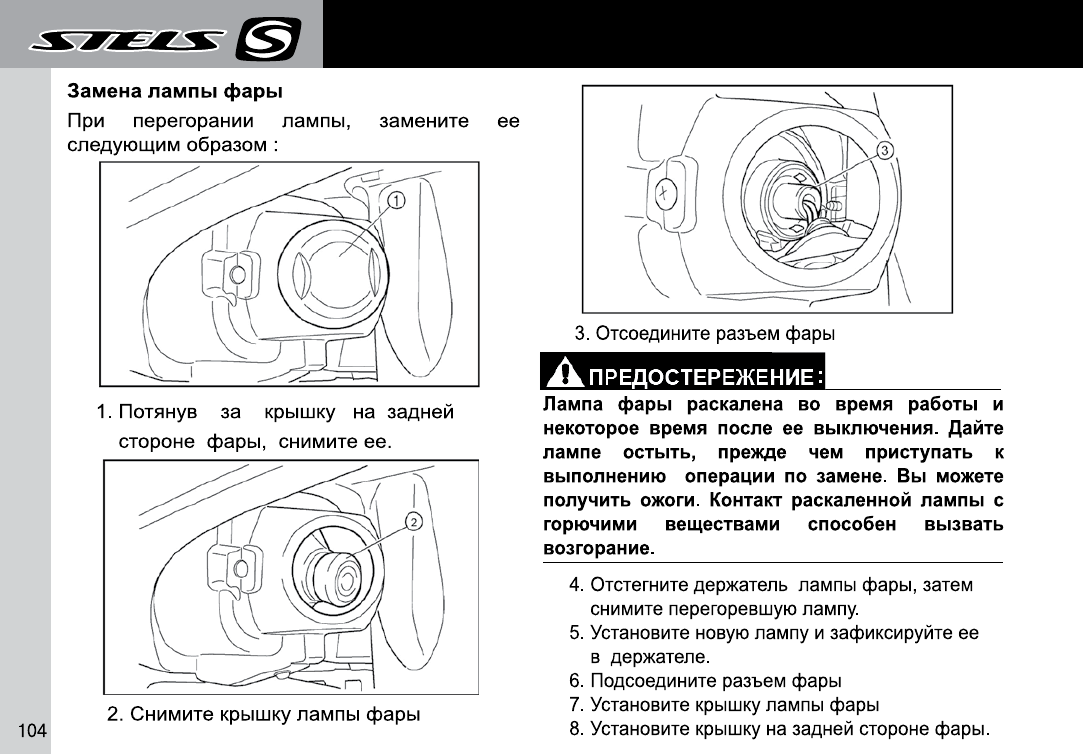 STELS S

Замена лампы фары

При перегорании лампы, замените ее следующим образом :

1

1. Потянув за крышку на задней стороне фары, снимите ее.

2

2. Снимите крышку лампы фары

3

3. Отсоедините разъем фары

ПРЕДОСТЕРЕЖЕНИЕ:

Лампа фары раскалена во время работы и некоторое время после ее выключения. Дайте лампе остыть, прежде чем приступать к выполнению операции по замене. Вы можете получить ожоги. Контакт раскаленной лампы с горючими веществами способен вызвать возгорание.

4. Отстегните держатель лампы фары, затем снимите перегоревшую лампу.
5. Установите новую лампу и зафиксируйте ее в держателе.
6. Подсоедините разъем фары
7. Установите крышку лампы фары
8. Установите крышку на задней стороне фары.

104