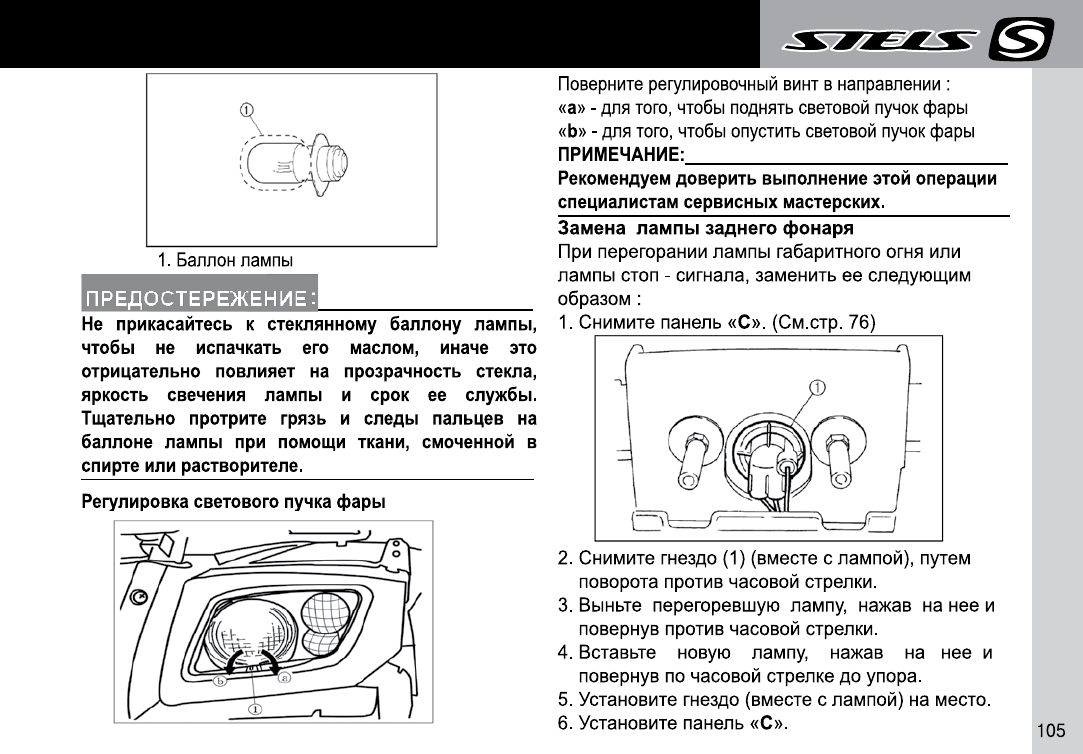 STELS

①

1. Баллон лампы

ПРЕДОСТЕРЕЖЕНИЕ:

Не прикасайтесь к стеклянному баллону лампы, чтобы не испачкать его маслом, иначе это отрицательно повлияет на прозрачность стекла, яркость свечения лампы и срок ее службы. Тщательно протрите грязь и следы пальцев на баллоне лампы при помощи ткани, смоченной в спирте или растворителе.

Регулировка светового пучка фары

ⓑ ⓐ ①

Поверните регулировочный винт в направлении :
«a» - для того, чтобы поднять световой пучок фары
«b» - для того, чтобы опустить световой пучок фары

ПРИМЕЧАНИЕ:

Рекомендуем доверить выполнение этой операции специалистам сервисных мастерских.

Замена лампы заднего фонаря

При перегорании лампы габаритного огня или лампы стоп - сигнала, заменить ее следующим образом :

1. Снимите панель «C». (См.стр. 76)

①

2. Снимите гнездо (1) (вместе с лампой), путем поворота против часовой стрелки.
3. Выньте перегоревшую лампу, нажав на нее и повернув против часовой стрелки.
4. Вставьте новую лампу, нажав на нее и повернув по часовой стрелке до упора.
5. Установите гнездо (вместе с лампой) на место.
6. Установите панель «C».

105