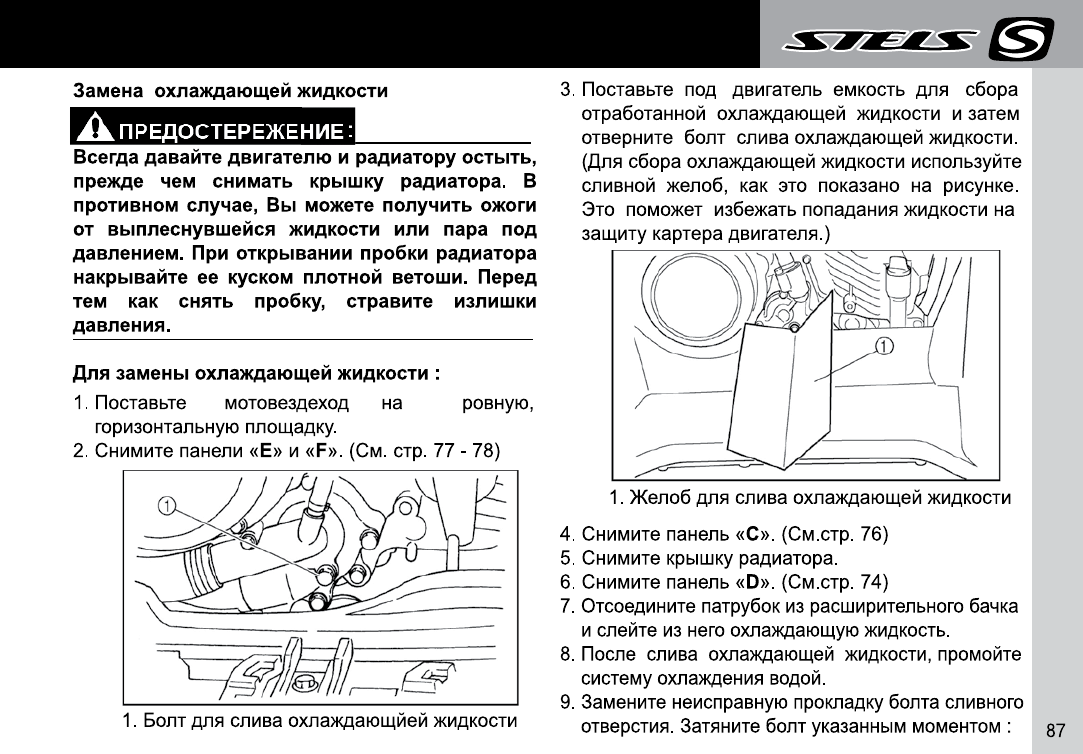 STELS

Замена охлаждающей жидкости

ПРЕДОСТЕРЕЖЕНИЕ:

Всегда давайте двигателю и радиатору остыть, прежде чем снимать крышку радиатора. В противном случае, Вы можете получить ожоги от выплеснувшейся жидкости или пара под давлением. При открывании пробки радиатора накрывайте ее куском плотной ветоши. Перед тем как снять пробку, стравите излишки давления.

Для замены охлаждающей жидкости :

1. Поставьте мотовездеход на ровную, горизонтальную площадку.
2. Снимите панели «E» и «F». (См. стр. 77 - 78)

1

1. Болт для слива охлаждающйей жидкости

3. Поставьте под двигатель емкость для сбора отработанной охлаждающей жидкости и затем отверните болт слива охлаждающей жидкости. (Для сбора охлаждающей жидкости используйте сливной желоб, как это показано на рисунке. Это поможет избежать попадания жидкости на защиту картера двигателя.)

1

1. Желоб для слива охлаждающей жидкости

4. Снимите панель «C». (См.стр. 76)
5. Снимите крышку радиатора.
6. Снимите панель «D». (См.стр. 74)
7. Отсоедините патрубок из расширительного бачка и слейте из него охлаждающую жидкость.
8. После слива охлаждающей жидкости, промойте систему охлаждения водой.
9. Замените неисправную прокладку болта сливного отверстия. Затяните болт указанным моментом :

87