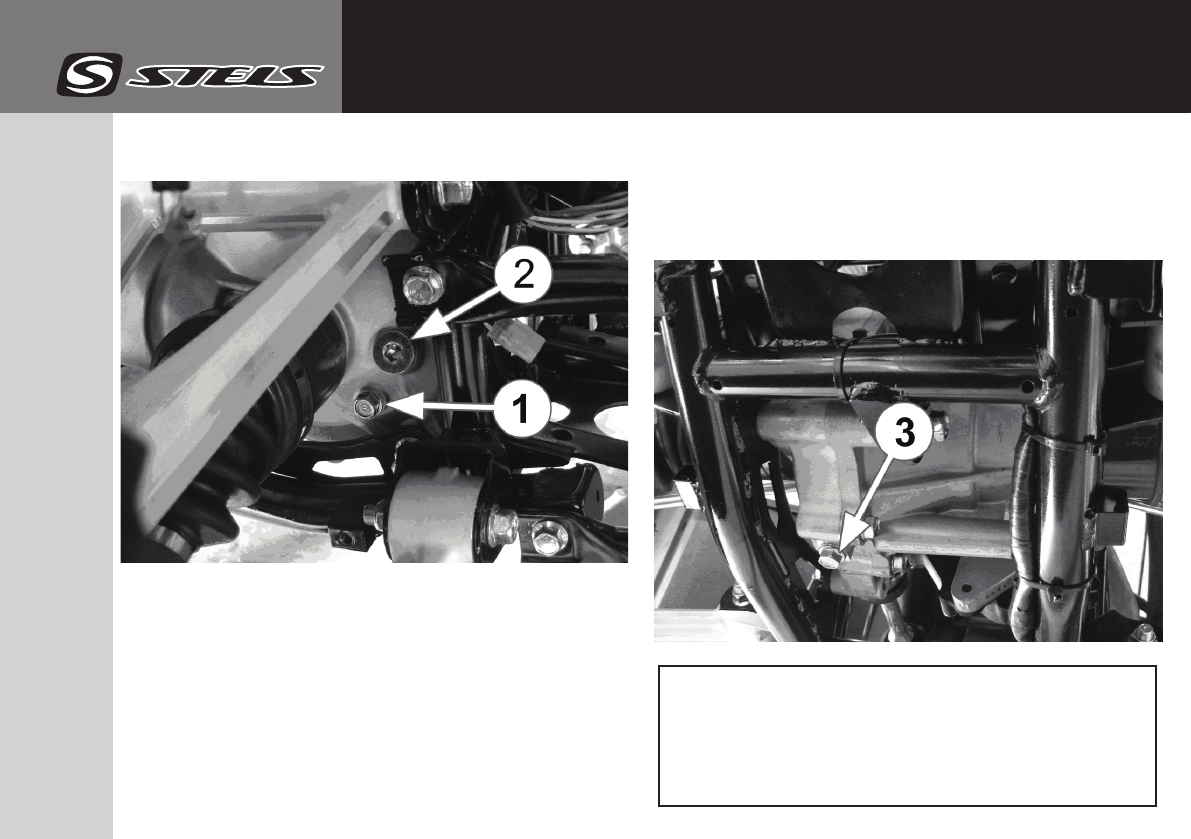 S STELS

2

1

3