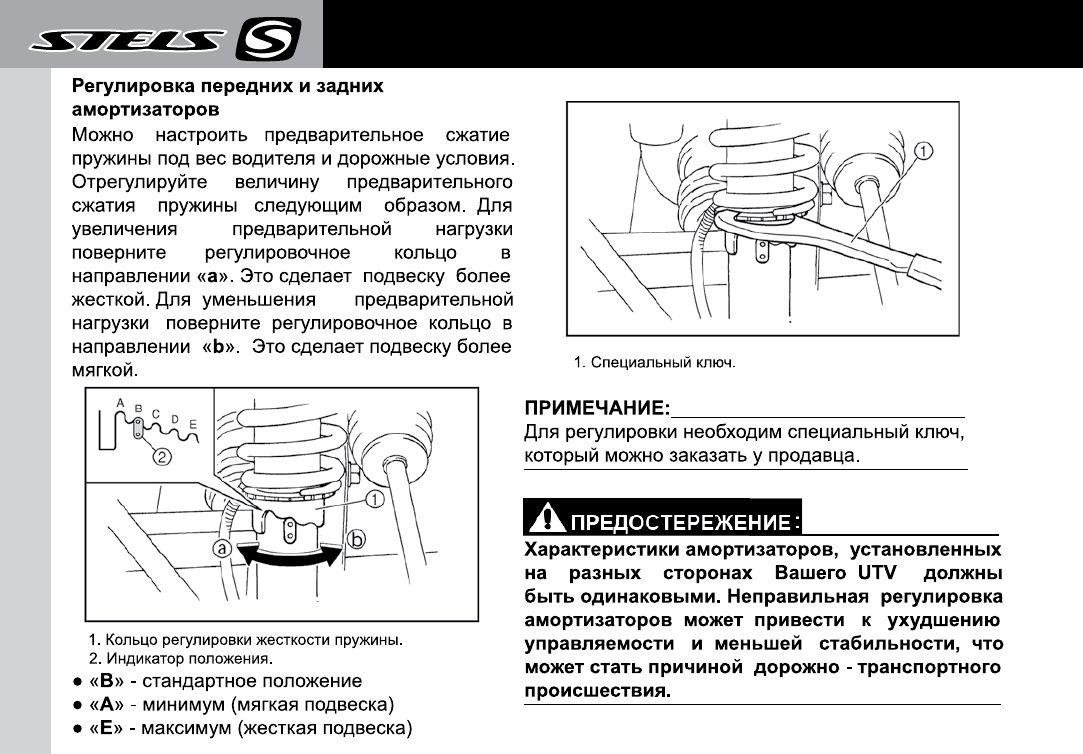 STELS S

Регулировка передних и задних амортизаторов
Можно настроить предварительное сжатие пружины под вес водителя и дорожные условия. Отрегулируйте величину предварительного сжатия пружины следующим образом. Для увеличения предварительной нагрузки поверните регулировочное кольцо в направлении «a». Это сделает подвеску более жесткой. Для уменьшения предварительной нагрузки поверните регулировочное кольцо в направлении «b». Это сделает подвеску более мягкой.

A B C D E
2
1
a
b

1. Кольцо регулировки жесткости пружины.
2. Индикатор положения.
● «B» - стандартное положение
● «A» - минимум (мягкая подвеска)
● «E» - максимум (жесткая подвеска)

1

1. Специальный ключ.

ПРИМЕЧАНИЕ:
Для регулировки необходим специальный ключ, который можно заказать у продавца.

ПРЕДОСТЕРЕЖЕНИЕ:
Характеристики амортизаторов, установленных на разных сторонах Вашего UTV должны быть одинаковыми. Неправильная регулировка амортизаторов может привести к ухудшению управляемости и меньшей стабильности, что может стать причиной дорожно - транспортного происшествия.