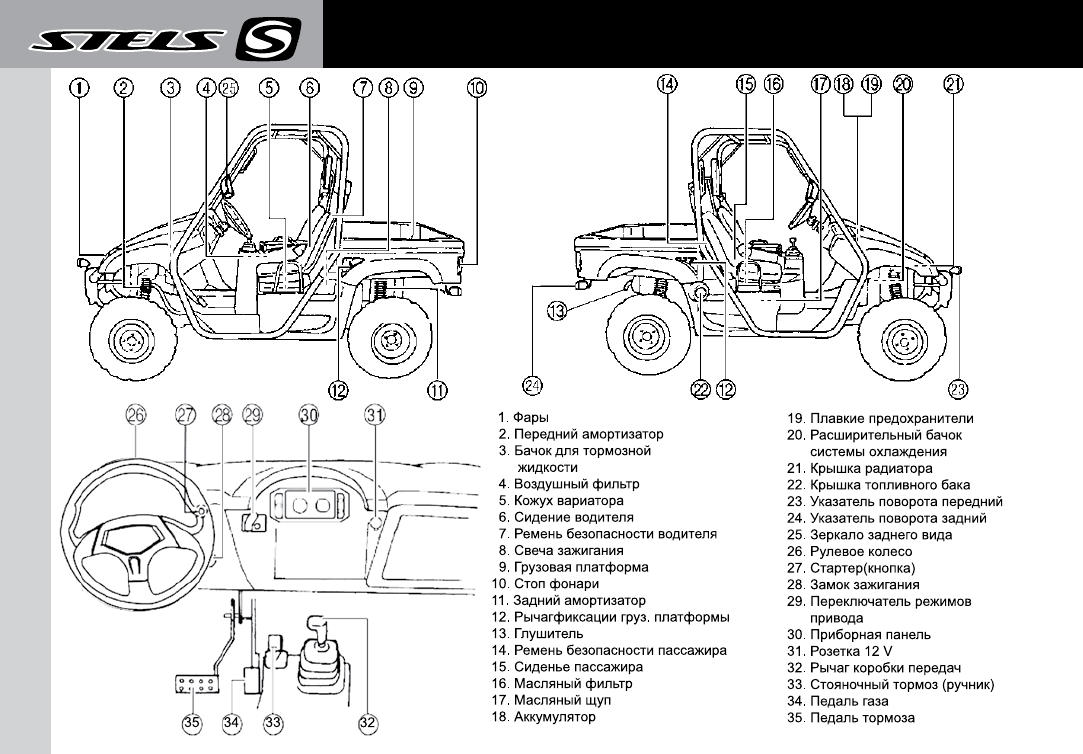 STELS S

1 2 3 4 25 5 6 7 8 9 10

12 11

14 15 16 17 18 19 20 21

13

24 22 12 23

26 27 28 29 30 31

35 34 33 32

1. Фары
2. Передний амортизатор
3. Бачок для тормозной жидкости
4. Воздушный фильтр
5. Кожух вариатора
6. Сидение водителя
7. Ремень безопасности водителя
8. Свеча зажигания
9. Грузовая платформа
10. Стоп фонари
11. Задний амортизатор
12. Рычагфиксации груз. платформы
13. Глушитель
14. Ремень безопасности пассажира
15. Сиденье пассажира
16. Масляный фильтр
17. Масляный щуп
18. Аккумулятор
19. Плавкие предохранители
20. Расширительный бачок системы охлаждения
21. Крышка радиатора
22. Крышка топливного бака
23. Указатель поворота передний
24. Указатель поворота задний
25. Зеркало заднего вида
26. Рулевое колесо
27. Стартер(кнопка)
28. Замок зажигания
29. Переключатель режимов привода
30. Приборная панель
31. Розетка 12 V
32. Рычаг коробки передач
33. Стояночный тормоз (ручник)
34. Педаль газа
35. Педаль тормоза