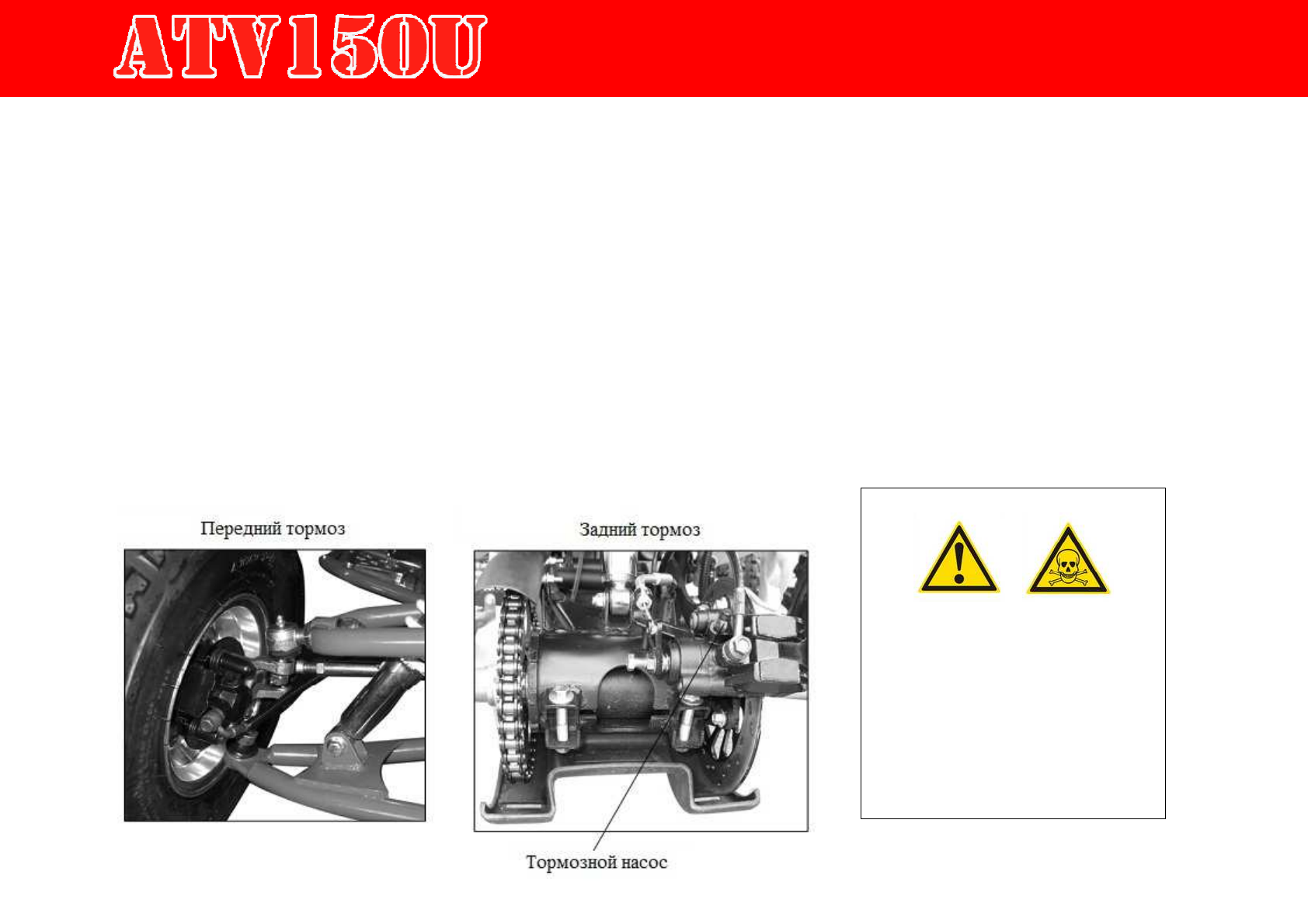 ATV150U

Передний тормоз

Задний тормоз

Тормозной насос