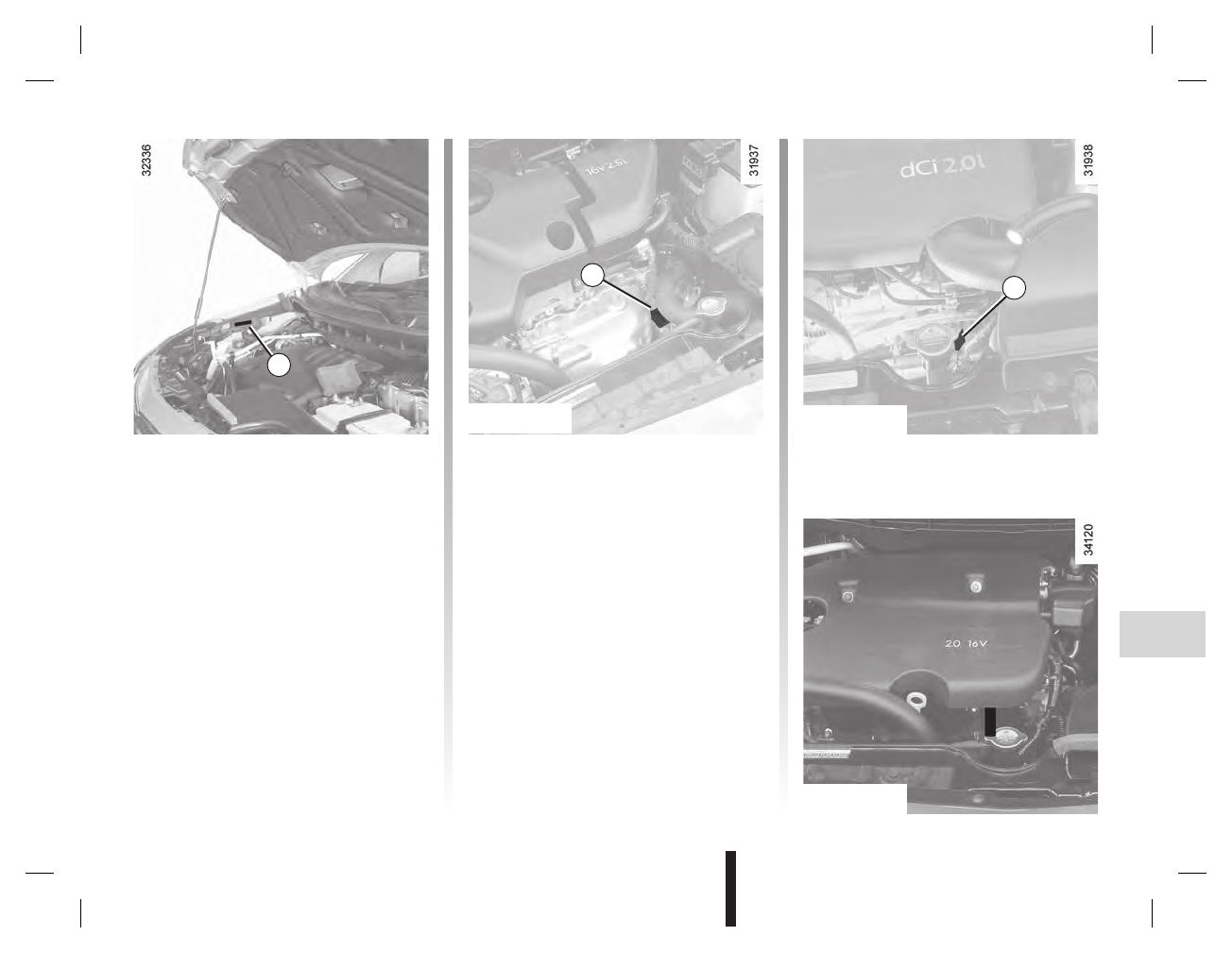 32336

31937

16v 2.5L

31938

dCi 2.0L

34120

2.0 16V