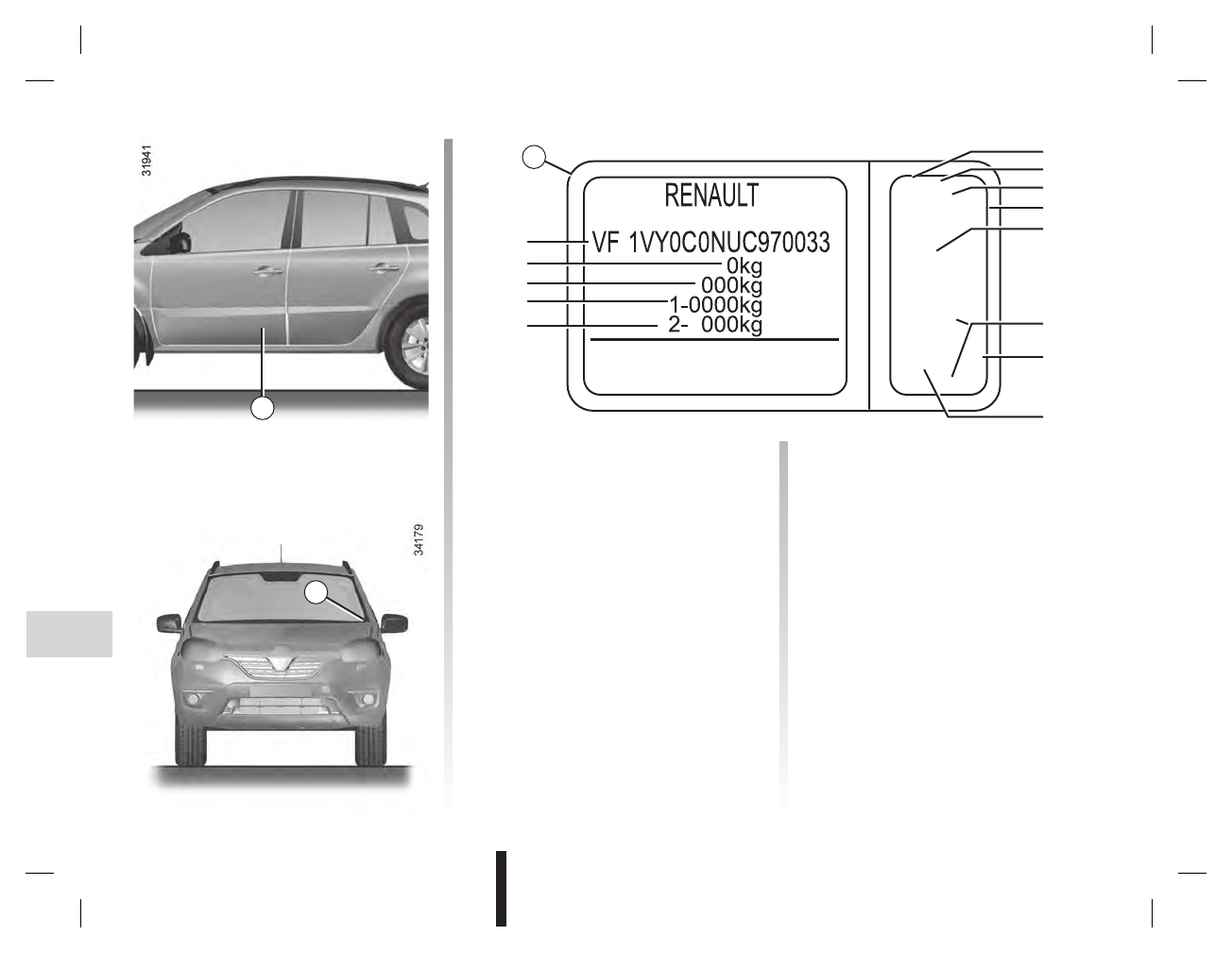 31941

34179

RENAULT
VF 1VY0C0NUC970033
0kg
000kg
1-0000kg
2- 000kg