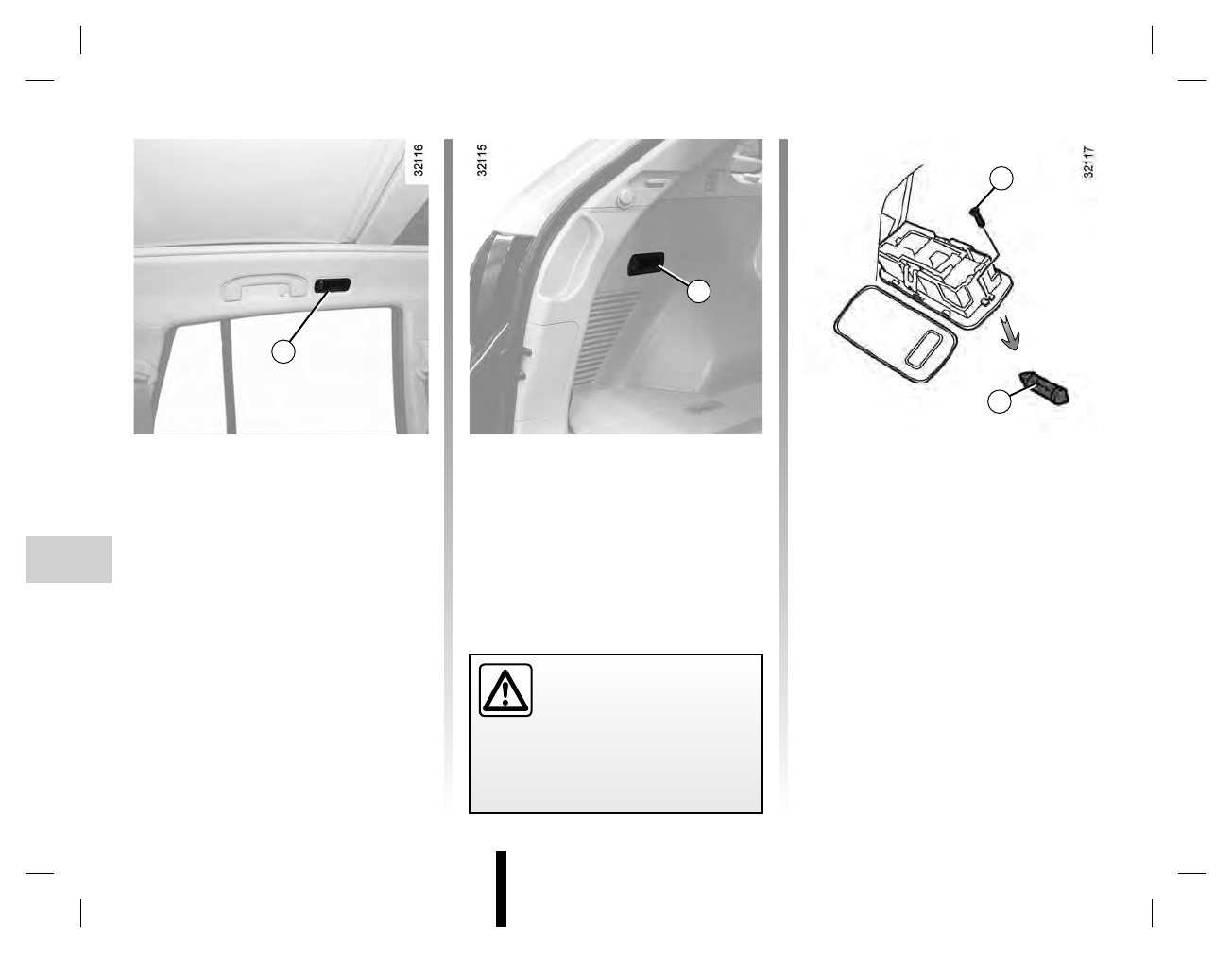 32116

32115

32117